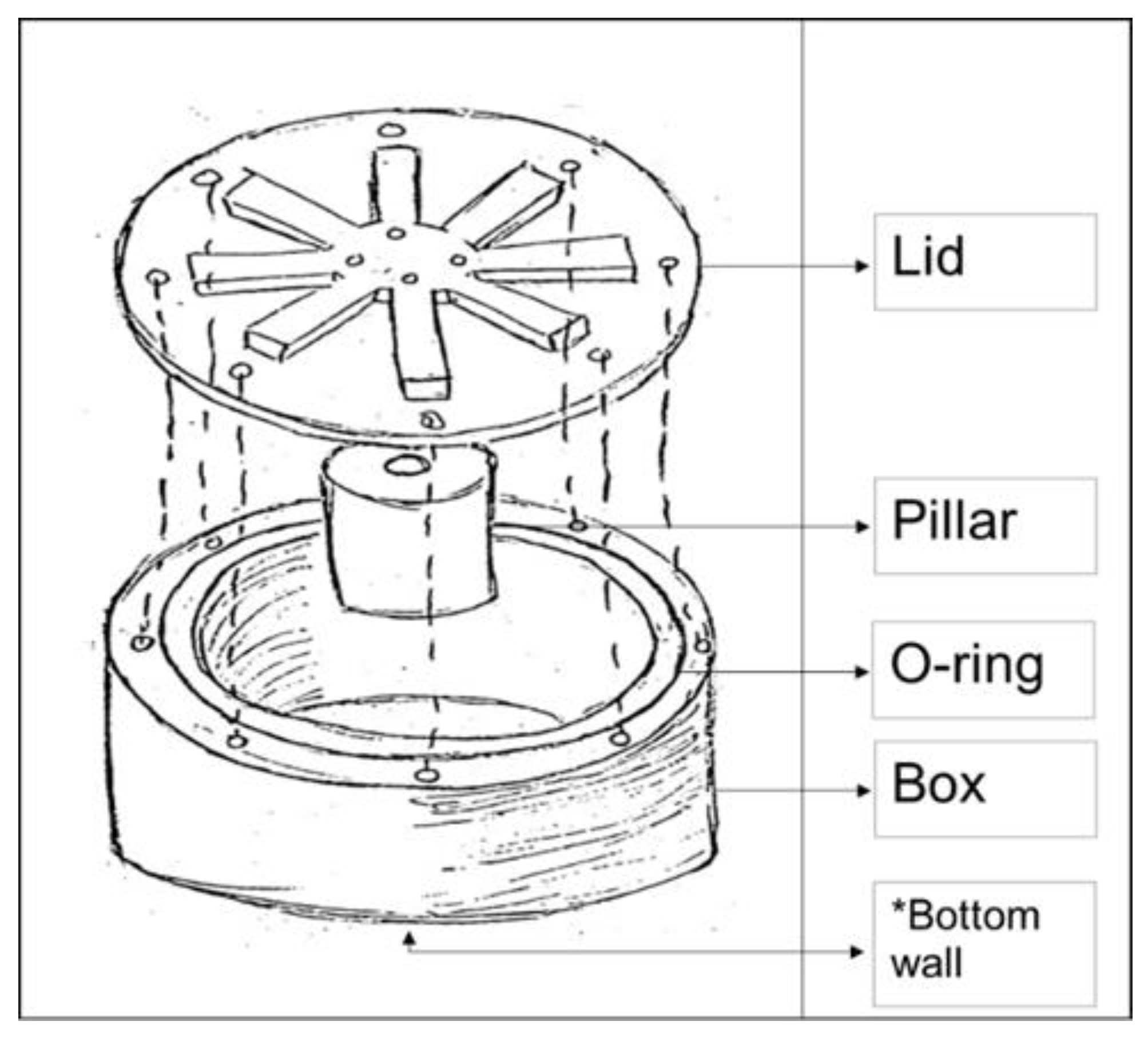 Lid

Pillar

O-ring

Box

*Bottom wall