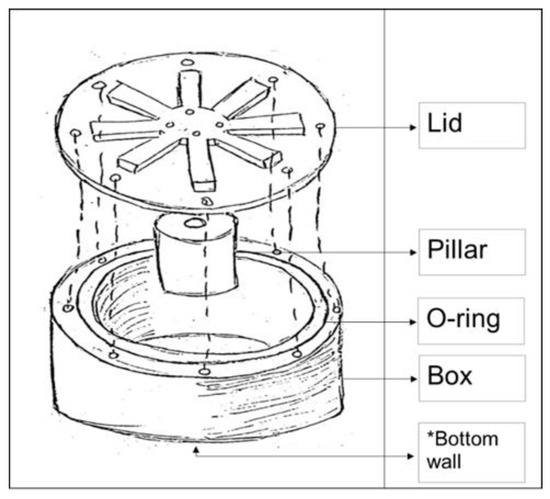 Lid

Pillar

O-ring

Box

*Bottom wall