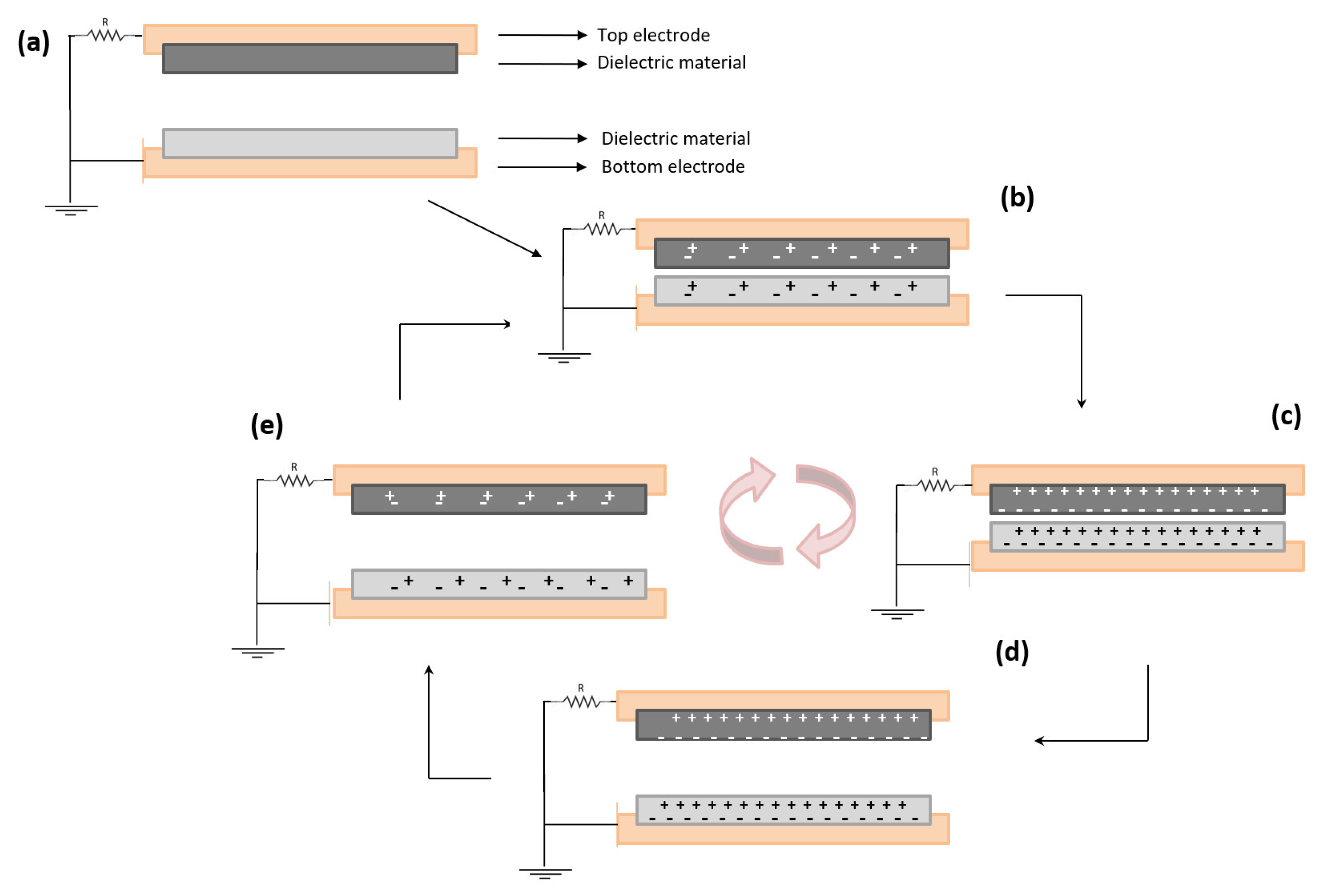 (a)

R

Top electrode
Dielectric material

Dielectric material
Bottom electrode

(b)

R

(c)

R

(d)

R

(e)

R