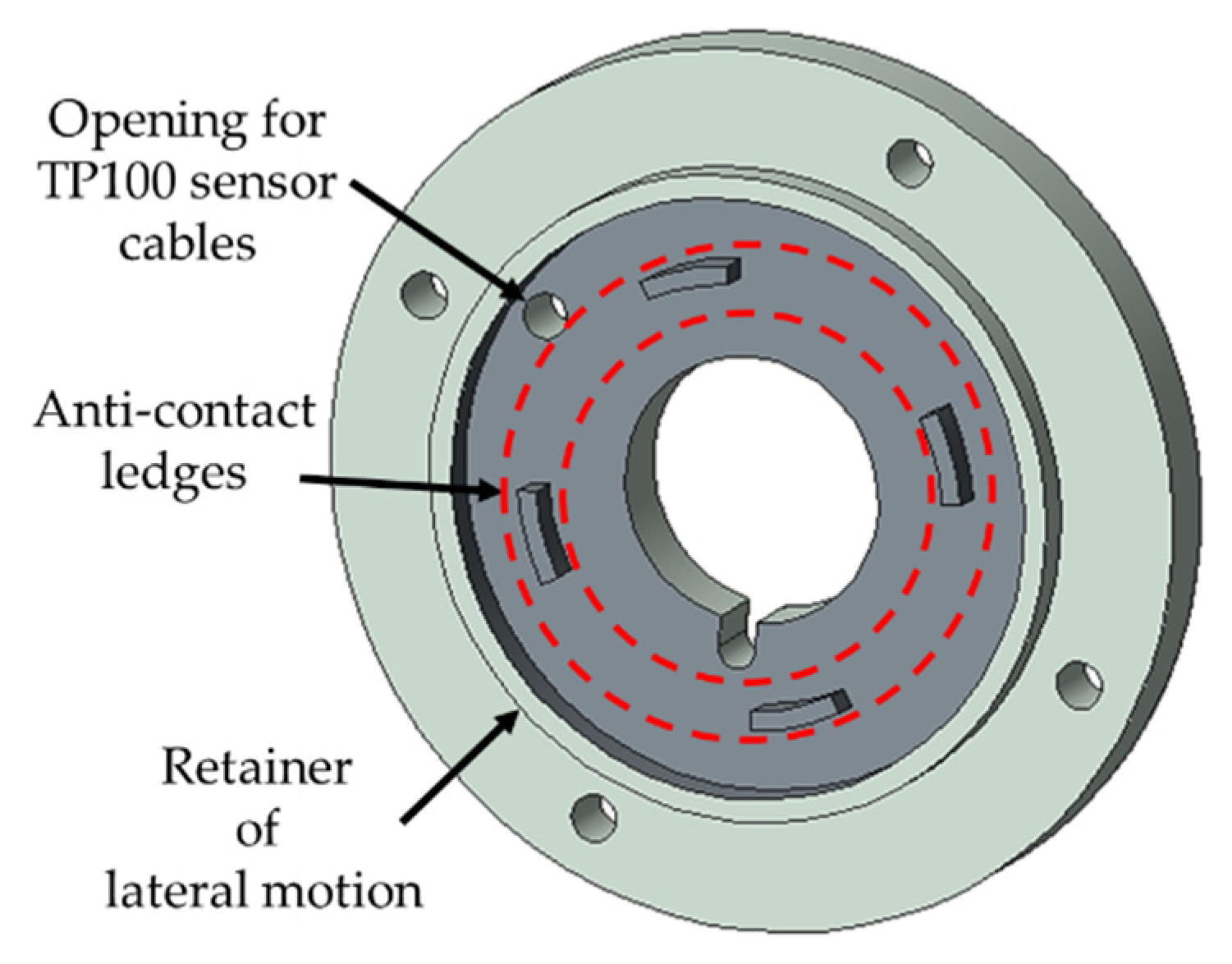 Opening for TP100 sensor cables

Anti-contact ledges

Retainer of lateral motion