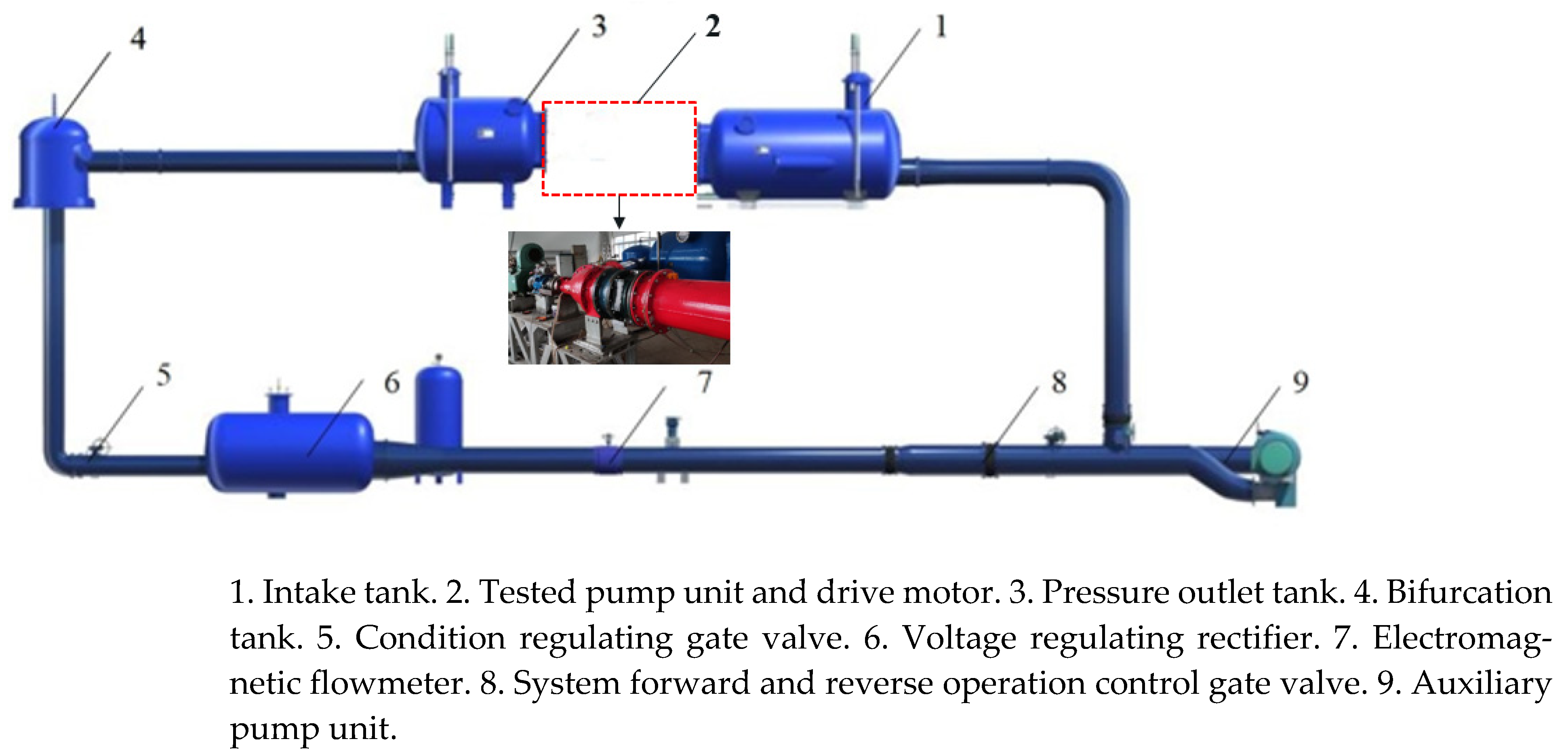 4

3

2

1

5

6

7

8

9

1. Intake tank. 2. Tested pump unit and drive motor. 3. Pressure outlet tank. 4. Bifurcation tank. 5. Condition regulating gate valve. 6. Voltage regulating rectifier. 7. Electromagnetic flowmeter. 8. System forward and reverse operation control gate valve. 9. Auxiliary pump unit.