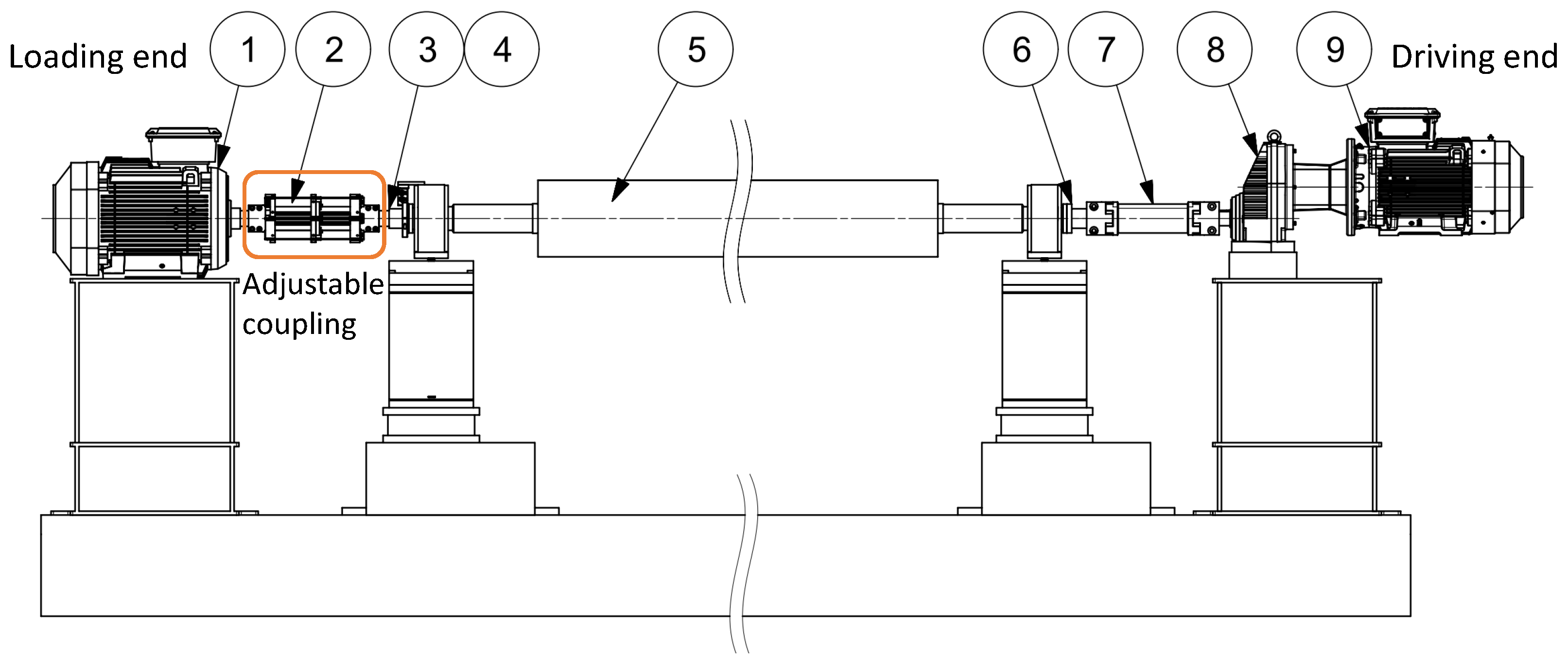 Loading end 1 2 3 4 5 6 7 8 9 Driving end

Adjustable coupling