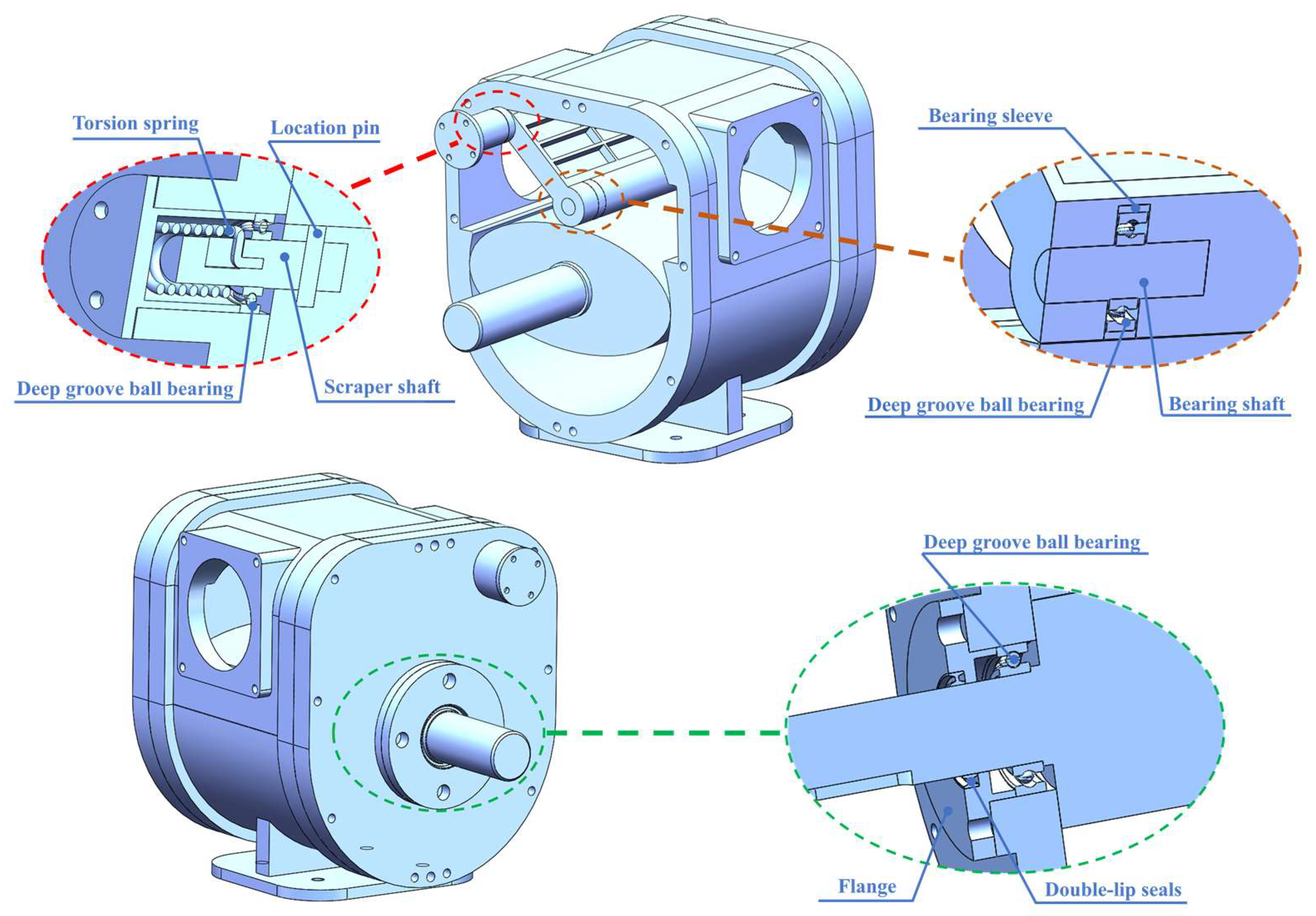 Torsion spring
Location pin
Deep groove ball bearing
Scraper shaft
Bearing sleeve
Deep groove ball bearing
Bearing shaft
Deep groove ball bearing
Flange
Double-lip seals