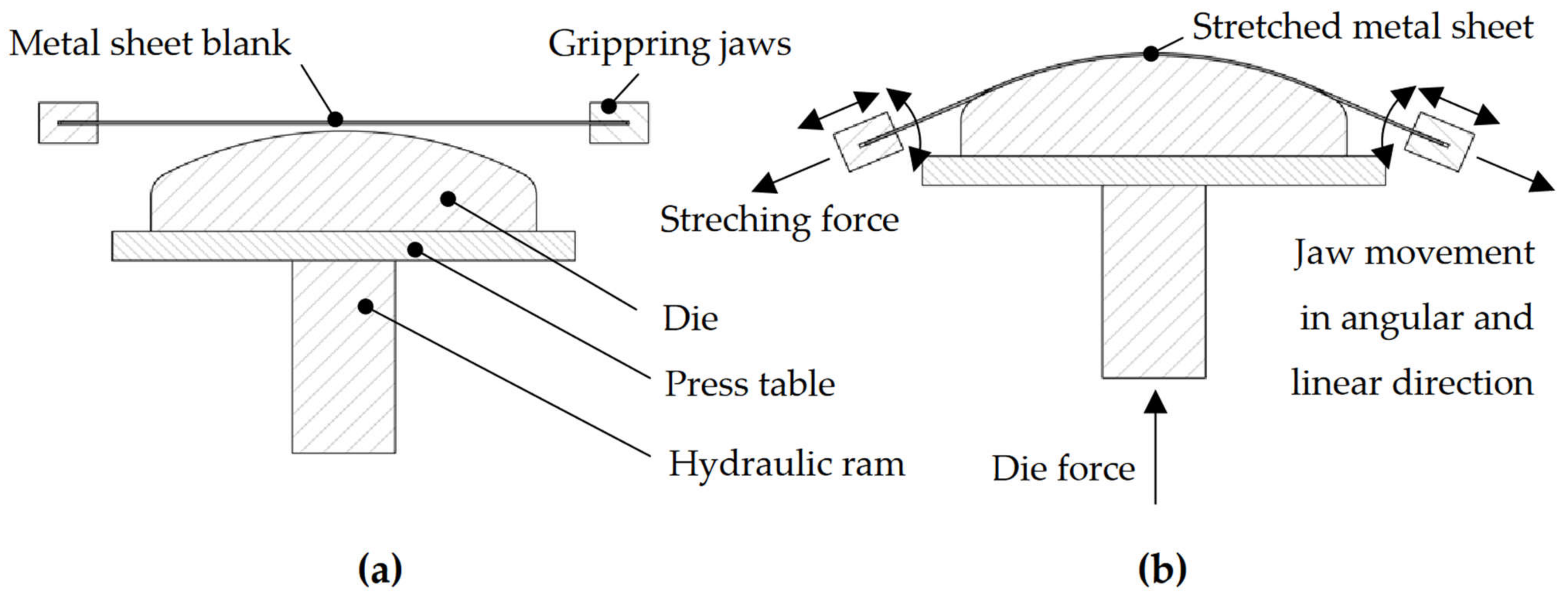 Metal sheet blank

Grippring jaws

Die

Press table

Hydraulic ram

(a)

Stretched metal sheet

Streching force

Jaw movement in angular and linear direction

Die force

(b)