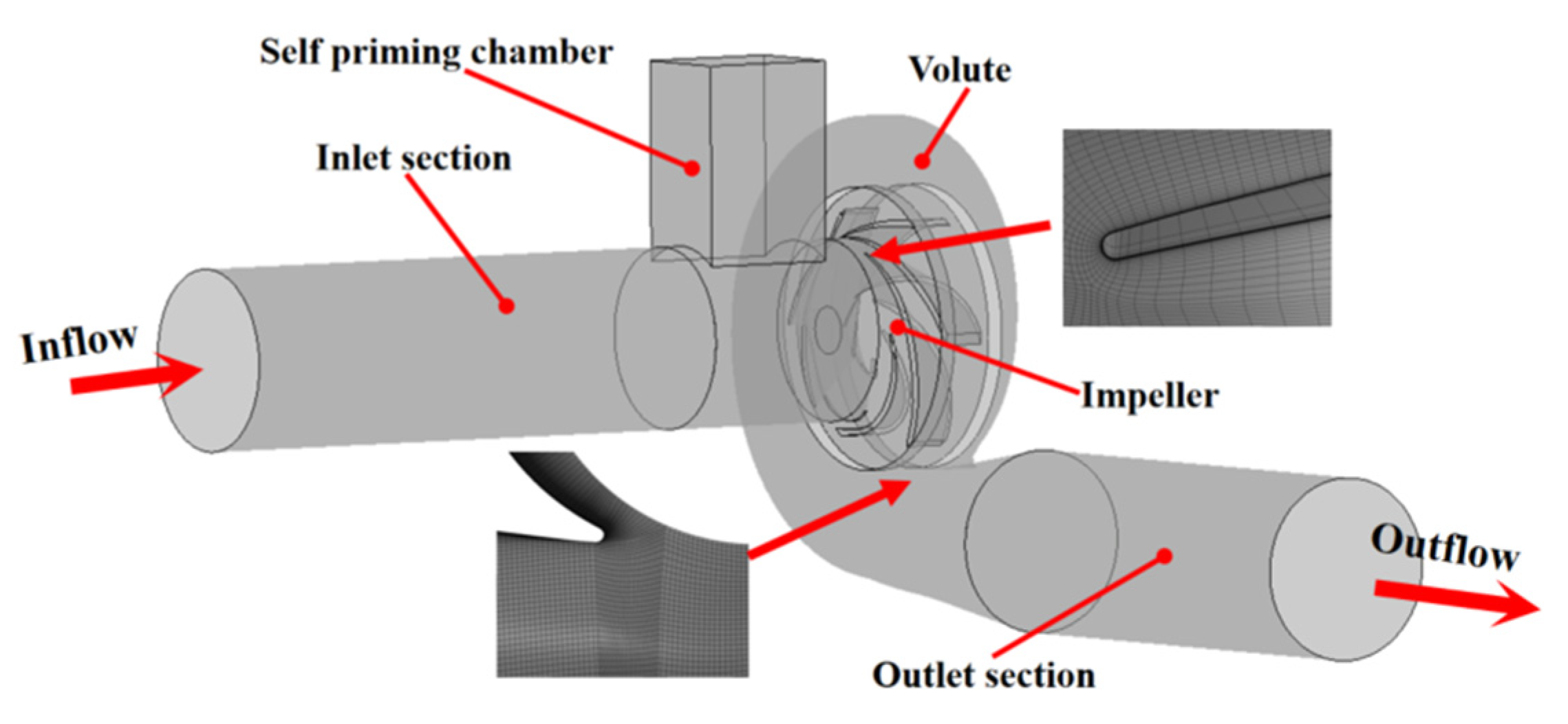 Self priming chamber
Volute
Inlet section
Inflow
Impeller
Outflow
Outlet section