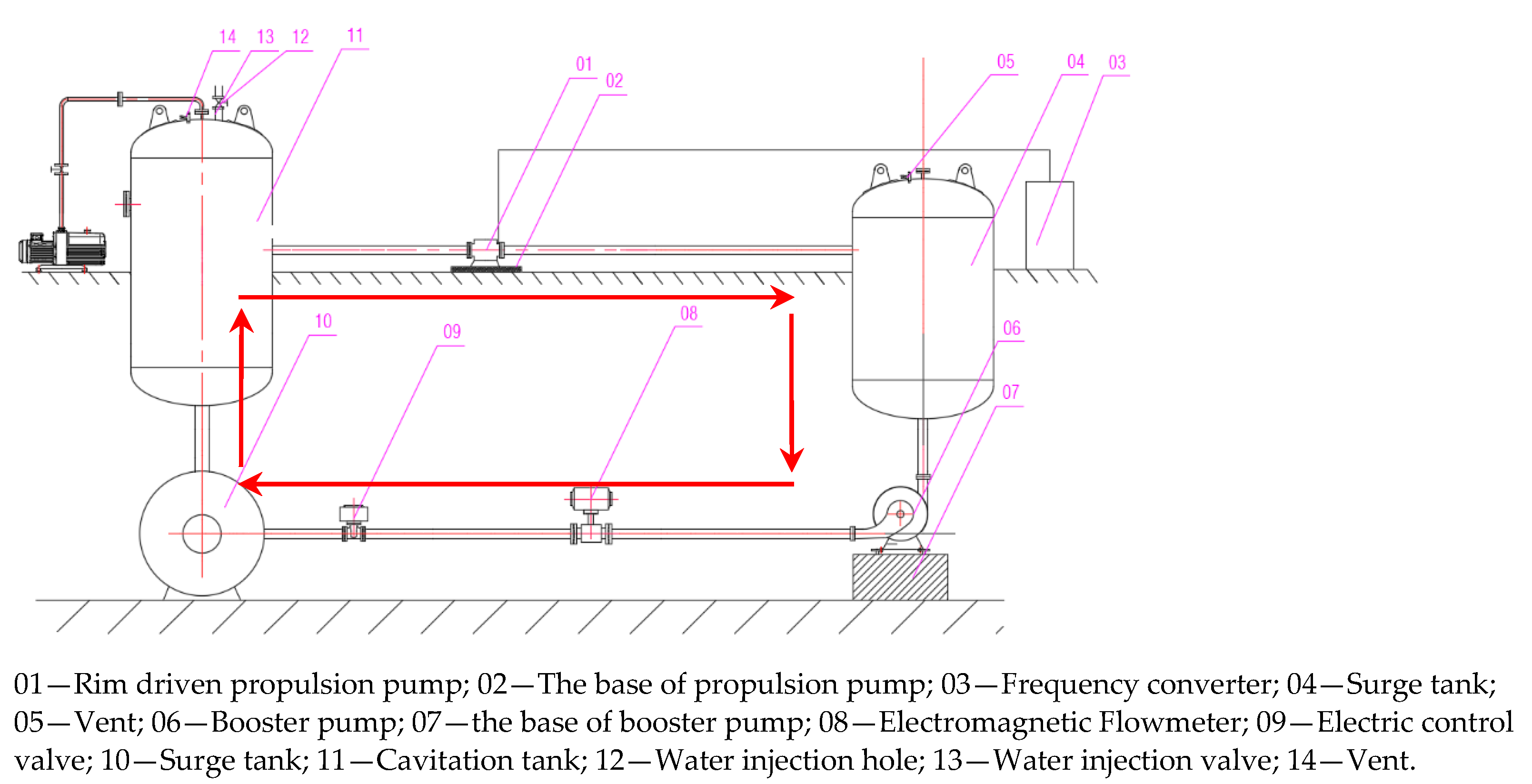 14 13 12 11

01 02

05 04 03

10 09 08 06 07

01—Rim driven propulsion pump; 02—The base of propulsion pump; 03—Frequency converter; 04—Surge tank; 05—Vent; 06—Booster pump; 07—the base of booster pump; 08—Electromagnetic Flowmeter; 09—Electric control valve; 10—Surge tank; 11—Cavitation tank; 12—Water injection hole; 13—Water injection valve; 14—Vent.