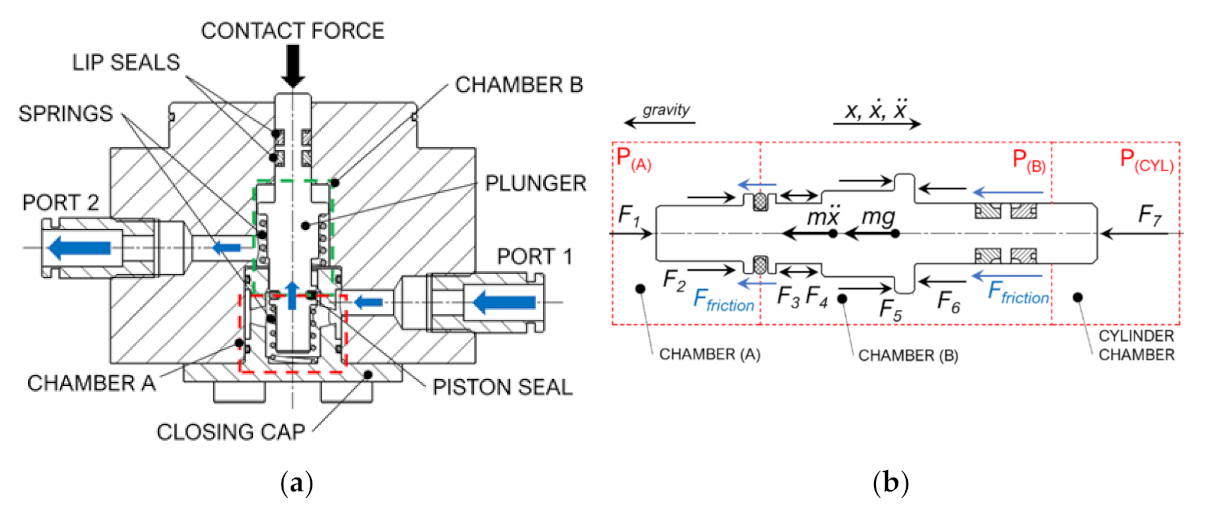 CONTACT FORCE
LIP SEALS
CHAMBER B
SPRINGS
PLUNGER
PORT 2
PORT 1
CHAMBER A
PISTON SEAL
CLOSING CAP
(a)

gravity
$x, \dot{x}, \ddot{x}$
$P_{(A)}$
$P_{(B)}$
$P_{(CYL)}$
$F_1$
$m\ddot{x}$
$mg$
$F_7$
$F_2$
$F_{friction}$
$F_3$ $F_4$
$F_5$
$F_6$
$F_{friction}$
CHAMBER (A)
CHAMBER (B)
CYLINDER CHAMBER
(b)