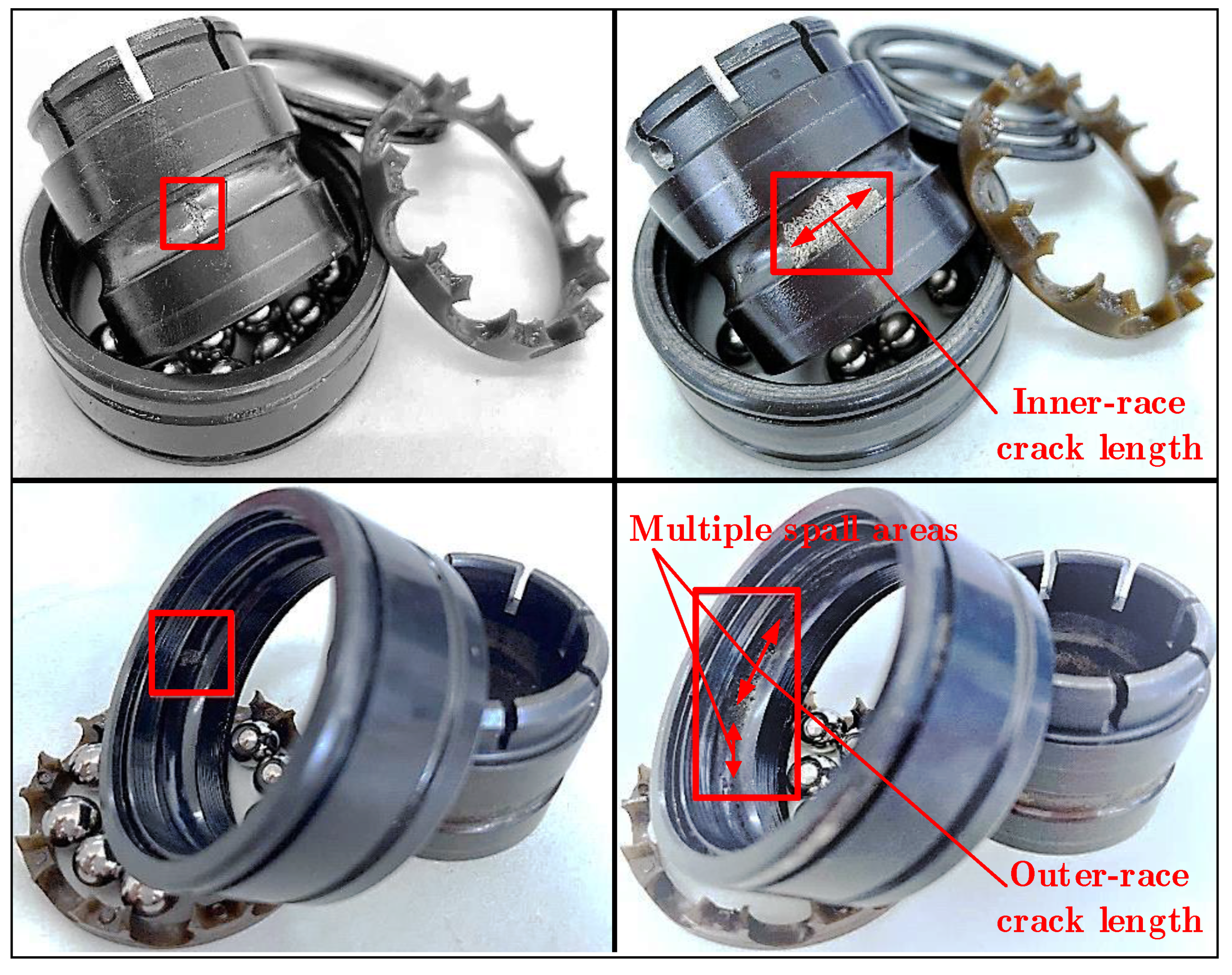 Inner-race crack length

Multiple spall areas

Outer-race crack length