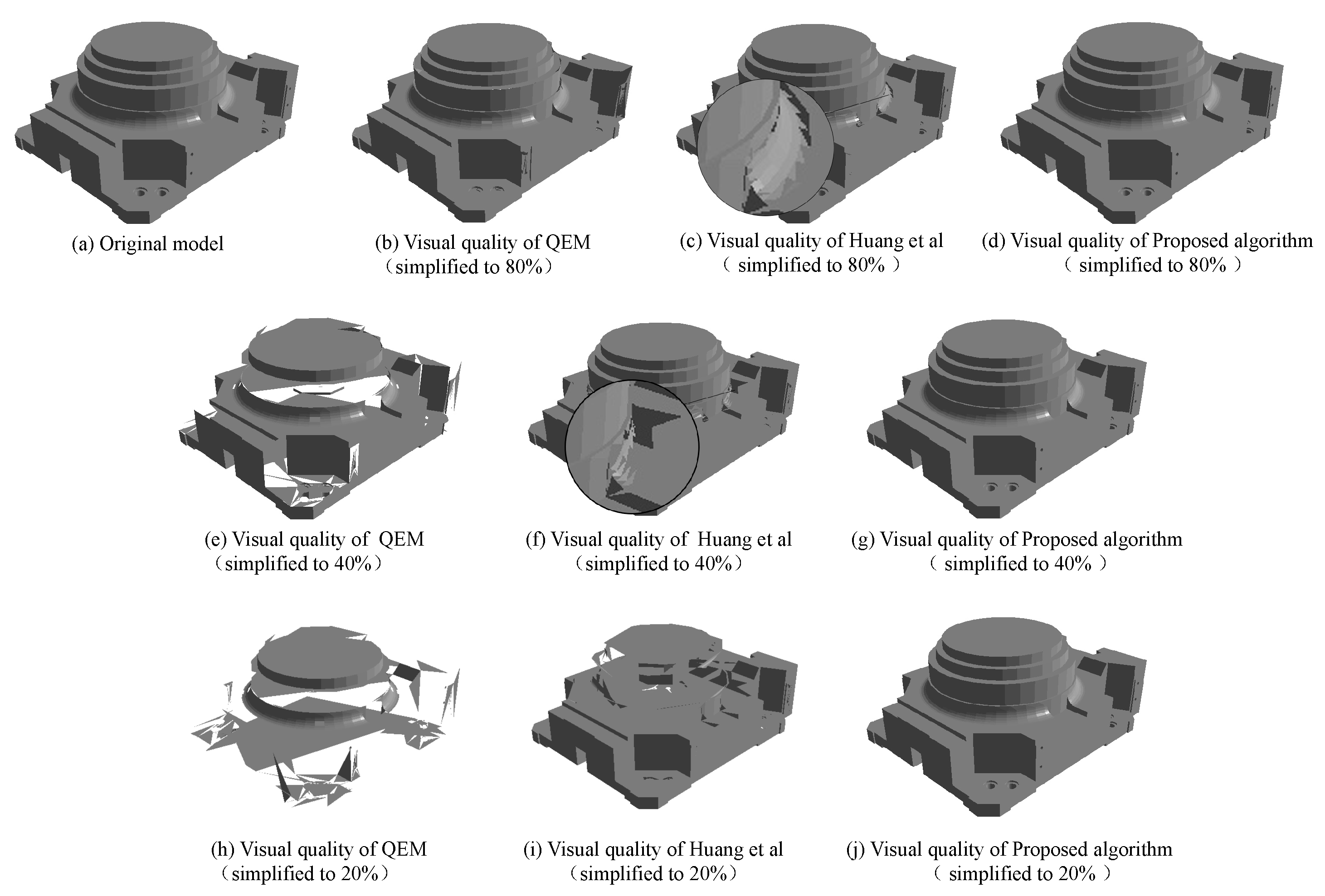 (a) Original model

(b) Visual quality of QEM （simplified to 80%）

(c) Visual quality of Huang et al （ simplified to 80% ）

(d) Visual quality of Proposed algorithm （ simplified to 80% ）

(e) Visual quality of QEM （simplified to 40%）

(f) Visual quality of Huang et al （simplified to 40%）

(g) Visual quality of Proposed algorithm （ simplified to 40% ）

(h) Visual quality of QEM （simplified to 20%）

(i) Visual quality of Huang et al （simplified to 20%）

(j) Visual quality of Proposed algorithm （ simplified to 20% ）