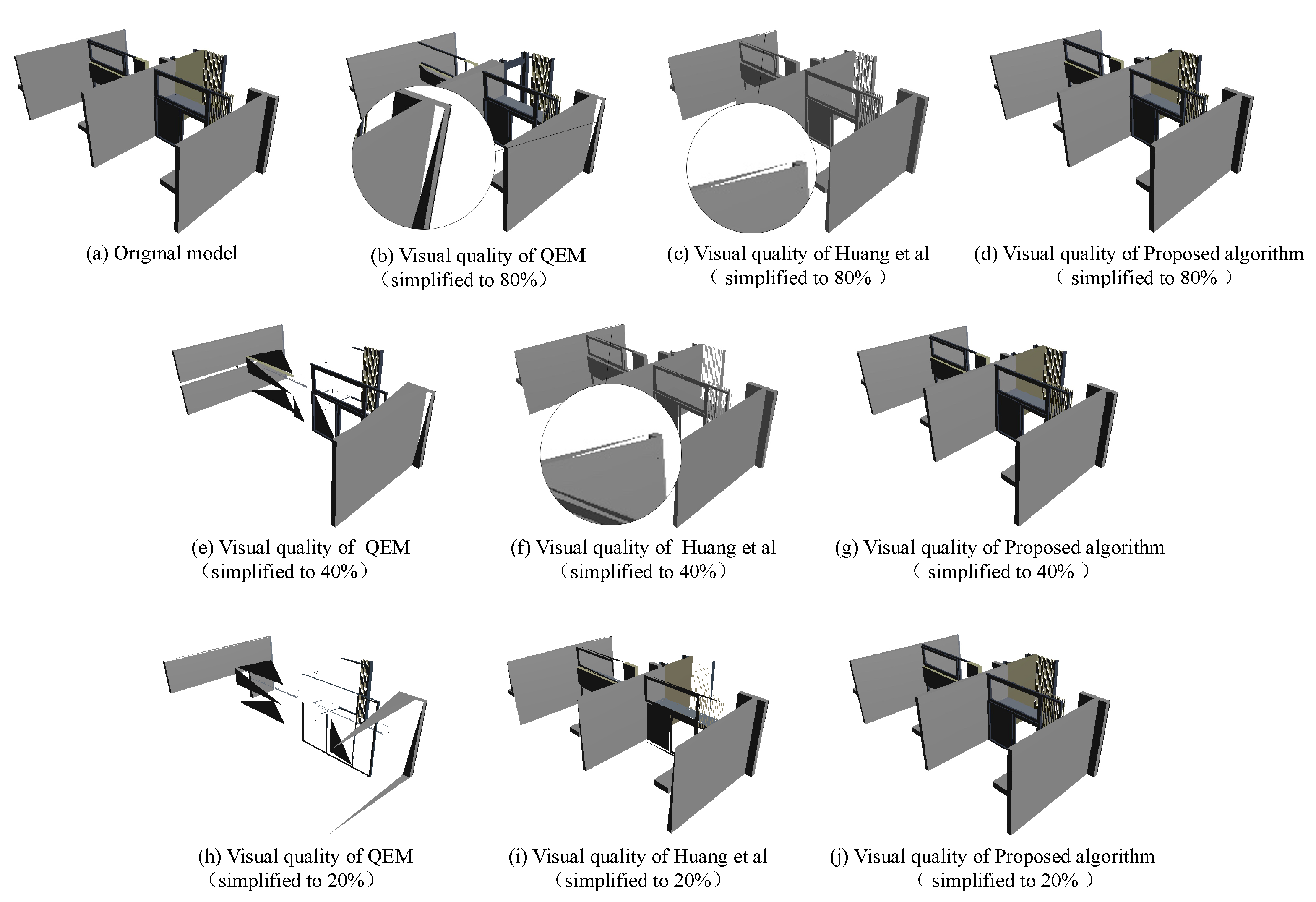 (a) Original model

(b) Visual quality of QEM （simplified to 80%）

(c) Visual quality of Huang et al （ simplified to 80% ）

(d) Visual quality of Proposed algorithm （ simplified to 80% ）

(e) Visual quality of QEM （simplified to 40%）

(f) Visual quality of Huang et al （simplified to 40%）

(g) Visual quality of Proposed algorithm （ simplified to 40% ）

(h) Visual quality of QEM （simplified to 20%）

(i) Visual quality of Huang et al （simplified to 20%）

(j) Visual quality of Proposed algorithm （ simplified to 20% ）