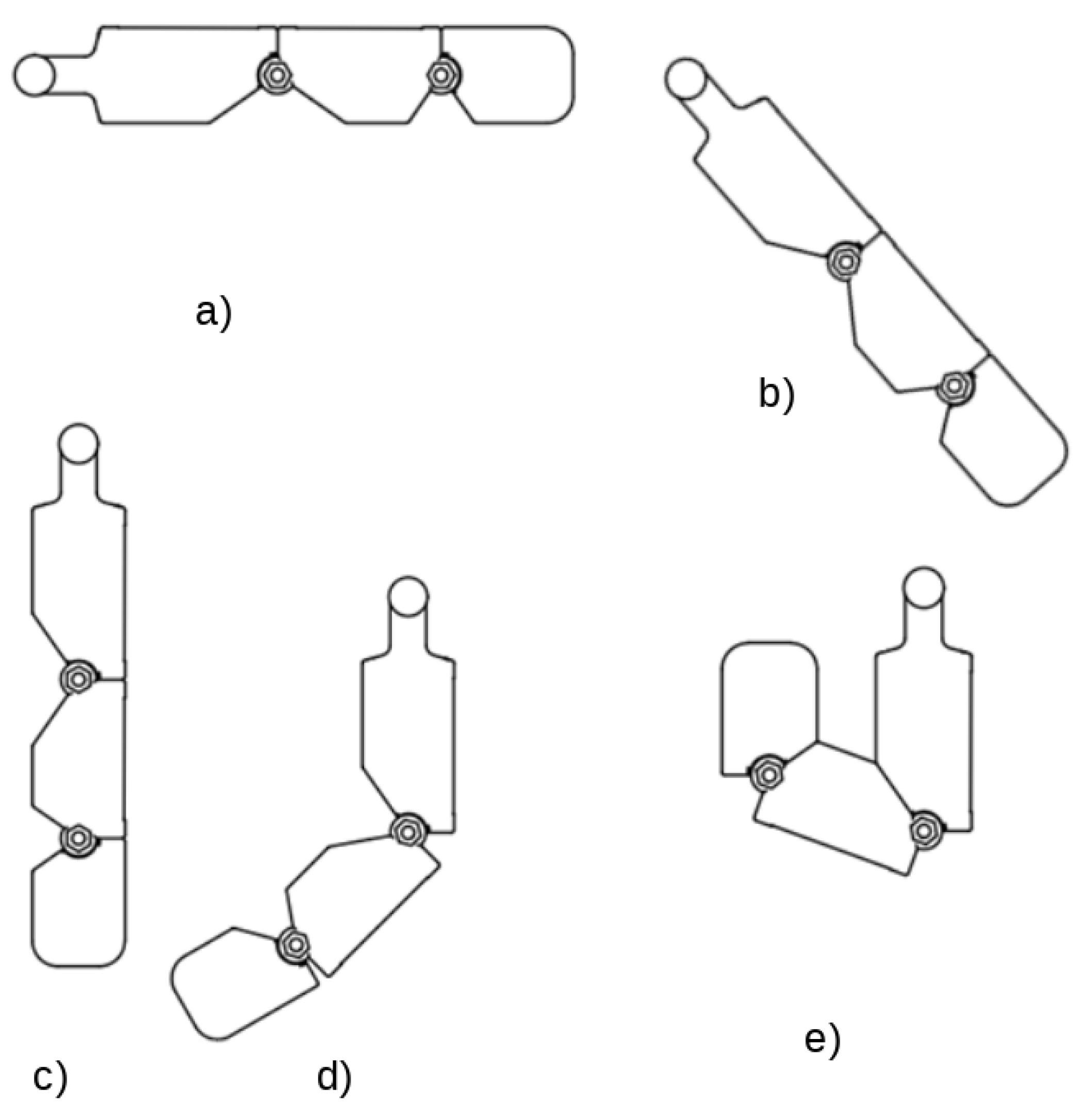 a)

b)

c)

d)

e)