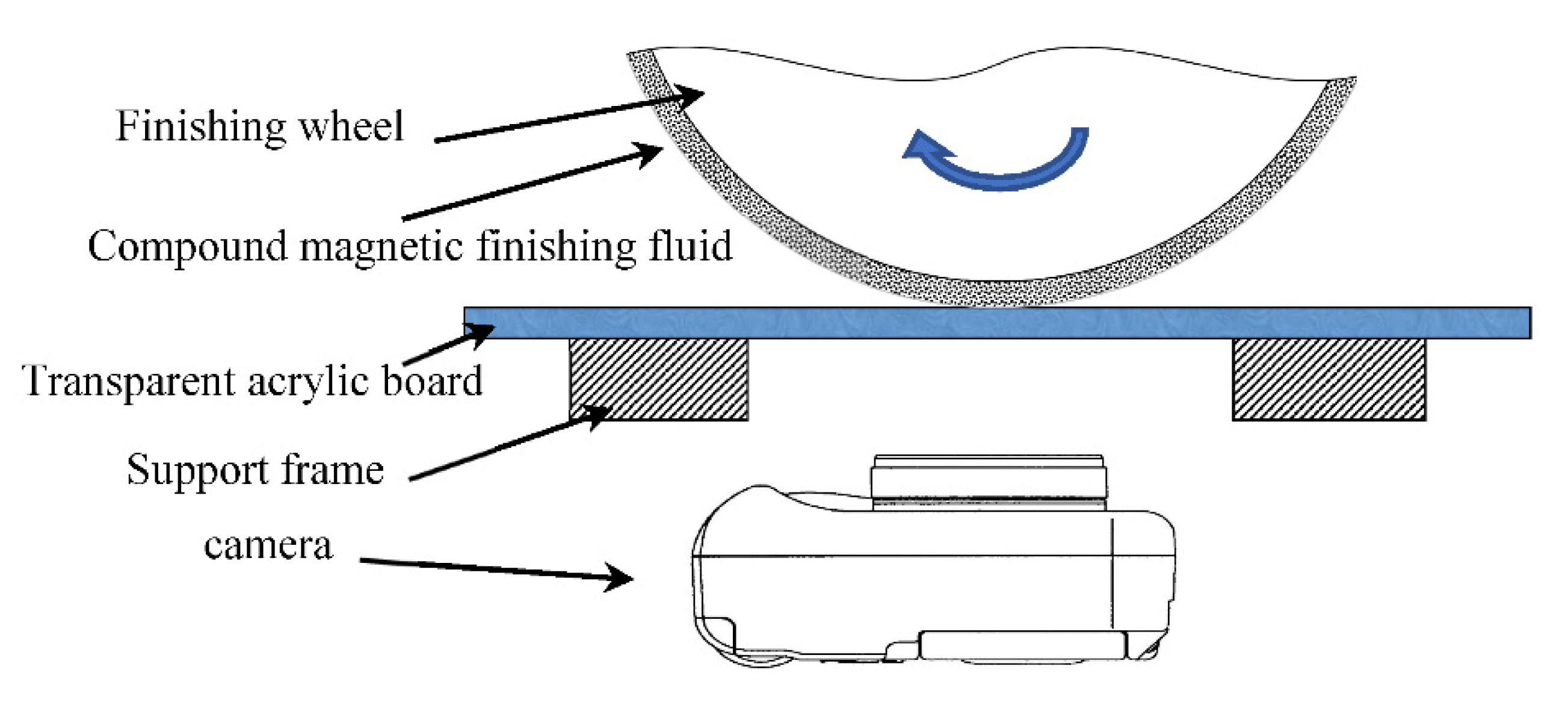 Finishing wheel

Compound magnetic finishing fluid

Transparent acrylic board

Support frame

camera