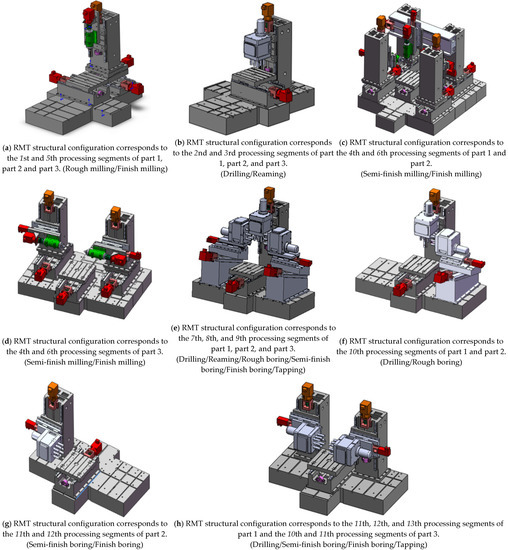 (a) RMT structural configuration corresponds to the 1st and 5th processing segments of part 1, part 2 and part 3. (Rough milling/Finish milling)

(b) RMT structural configuration corresponds to the 2nd and 3rd processing segments of part 1, part 2, and part 3. (Drilling/Reaming)

(c) RMT structural configuration corresponds to the 4th and 6th processing segments of part 1 and part 2. (Semi-finish milling/Finish milling)

(d) RMT structural configuration corresponds to the 4th and 6th processing segments of part 3. (Semi-finish milling/Finish milling)

(e) RMT structural configuration corresponds to the 7th, 8th, and 9th processing segments of part 1, part 2, and part 3. (Drilling/Reaming/Rough boring/Semi-finish boring/Finish boring/Tapping)

(f) RMT structural configuration corresponds to the 10th processing segments of part 1 and part 2. (Drilling/Rough boring)

(g) RMT structural configuration corresponds to the 11th and 12th processing segments of part 2. (Semi-finish boring/Finish boring)

(h) RMT structural configuration corresponds to the 11th, 12th, and 13th processing segments of part 1 and the 10th and 11th processing segments of part 3. (Drilling/Semi-finish boring/Finish boring/Tapping)