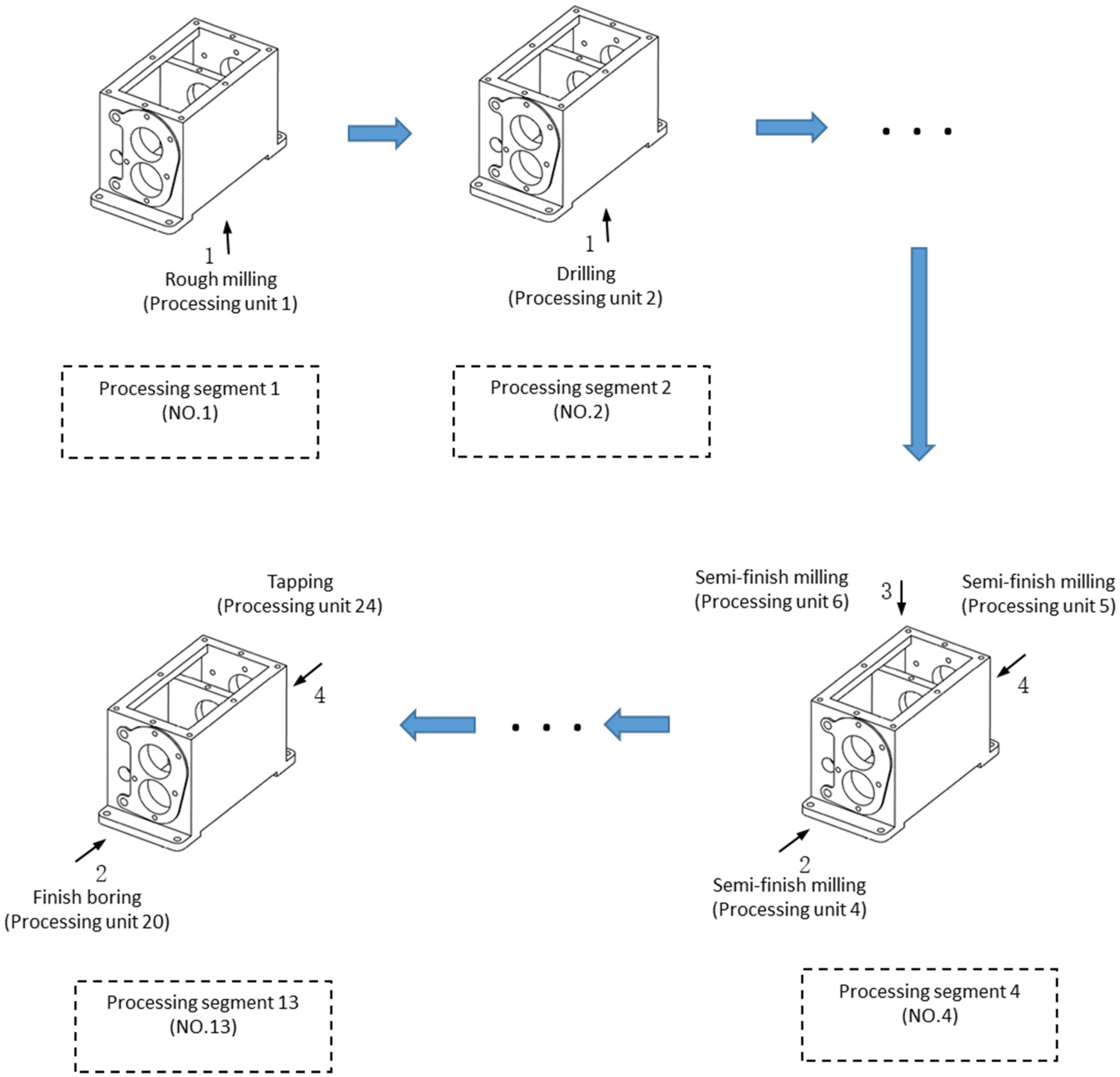 1
Rough milling
(Processing unit 1)

1
Drilling
(Processing unit 2)

. . .

Processing segment 1
(NO.1)

Processing segment 2
(NO.2)

Tapping
(Processing unit 24)

4

2
Finish boring
(Processing unit 20)

. . .

Semi-finish milling
(Processing unit 6)

3

Semi-finish milling
(Processing unit 5)

4

2
Semi-finish milling
(Processing unit 4)

Processing segment 13
(NO.13)

Processing segment 4
(NO.4)