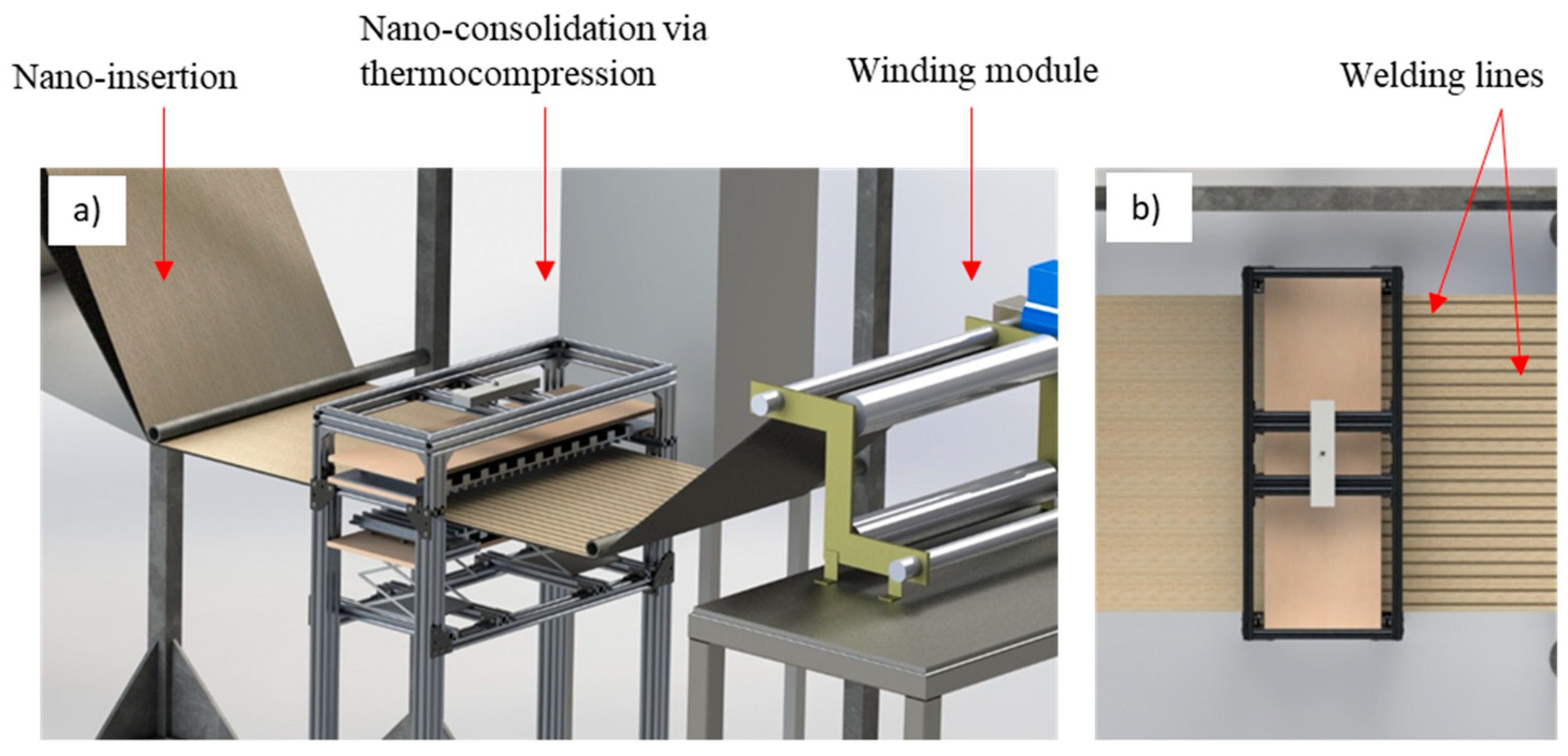 Nano-insertion

Nano-consolidation via thermocompression

Winding module

Welding lines

a)

b)