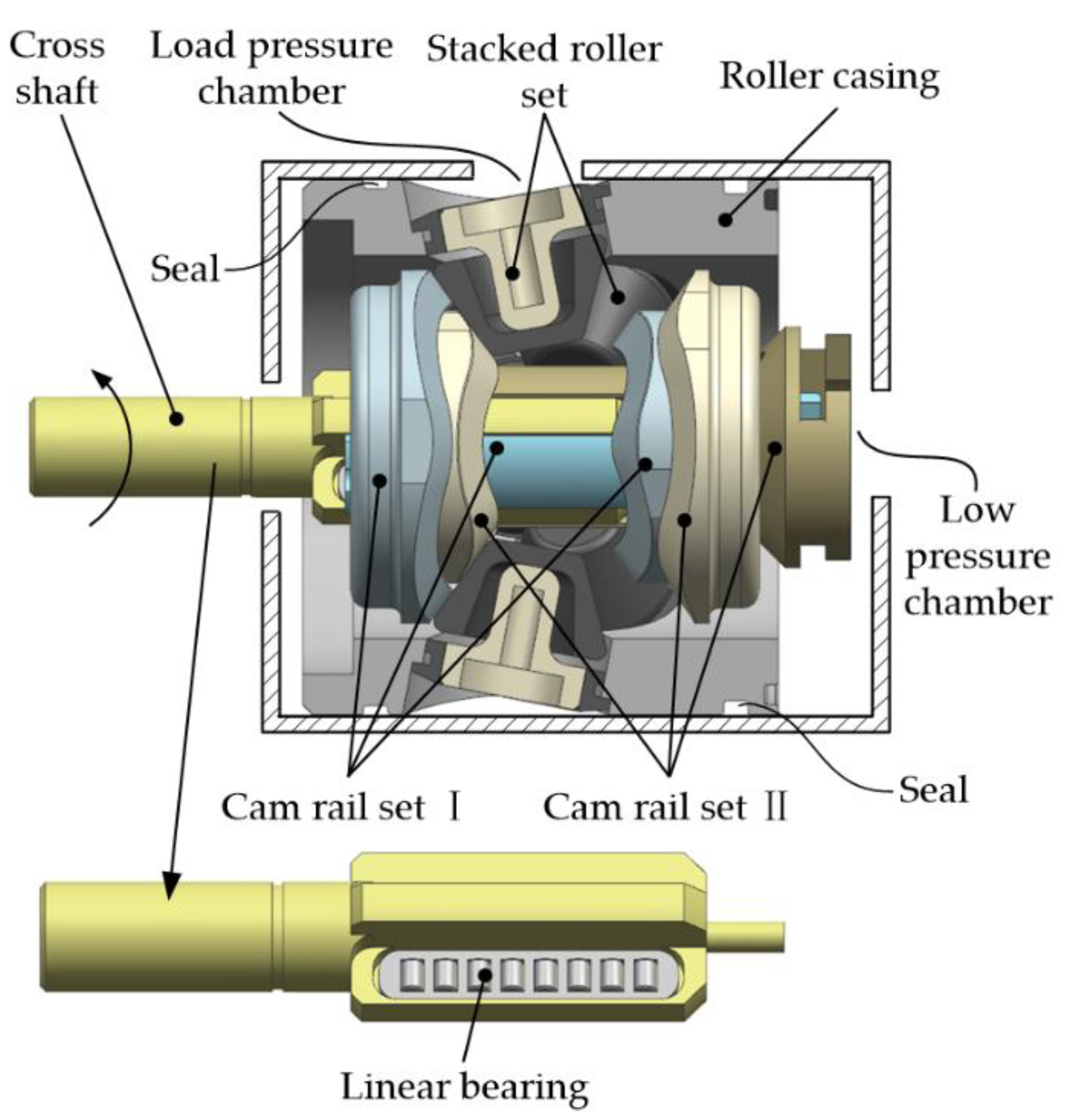 Cross shaft

Load pressure chamber

Stacked roller set

Roller casing

Seal

Low pressure chamber

Cam rail set Ⅰ

Cam rail set Ⅱ

Seal

Linear bearing