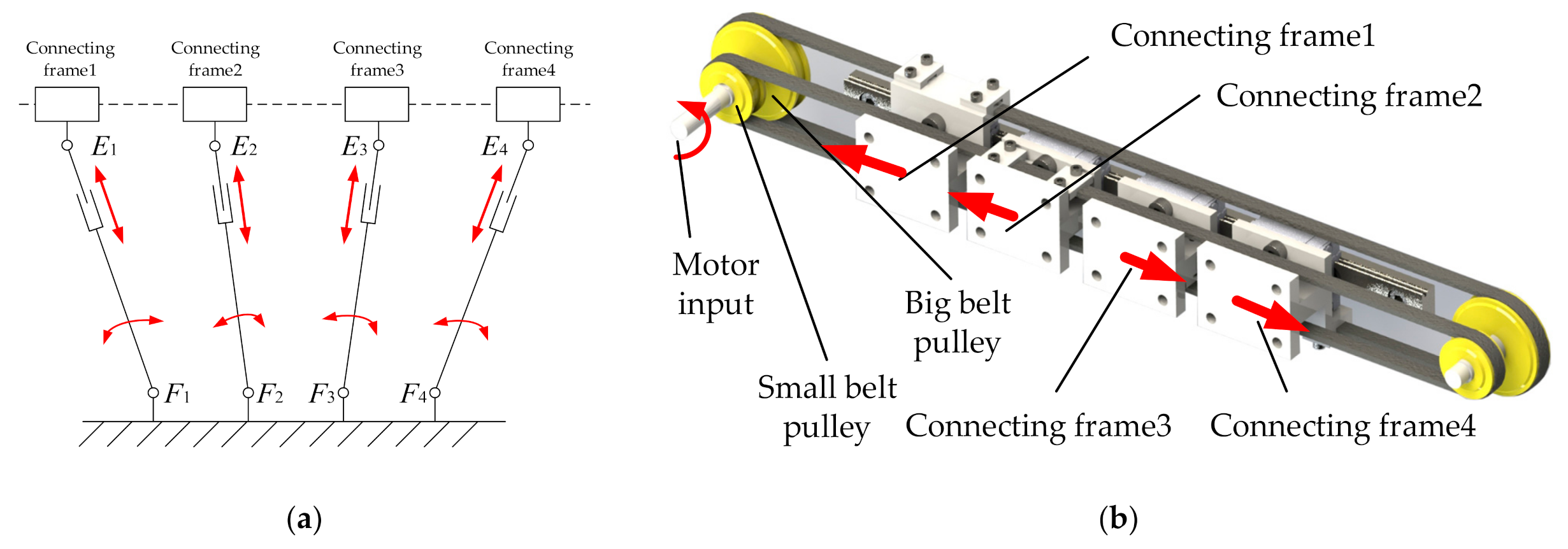 Connecting frame1

Connecting frame2

Connecting frame3

Connecting frame4

$E_1$ $E_2$ $E_3$ $E_4$

$F_1$ $F_2$ $F_3$ $F_4$

(a)

Connecting frame1

Connecting frame2

Motor input

Big belt pulley

Small belt pulley

Connecting frame3

Connecting frame4

(b)