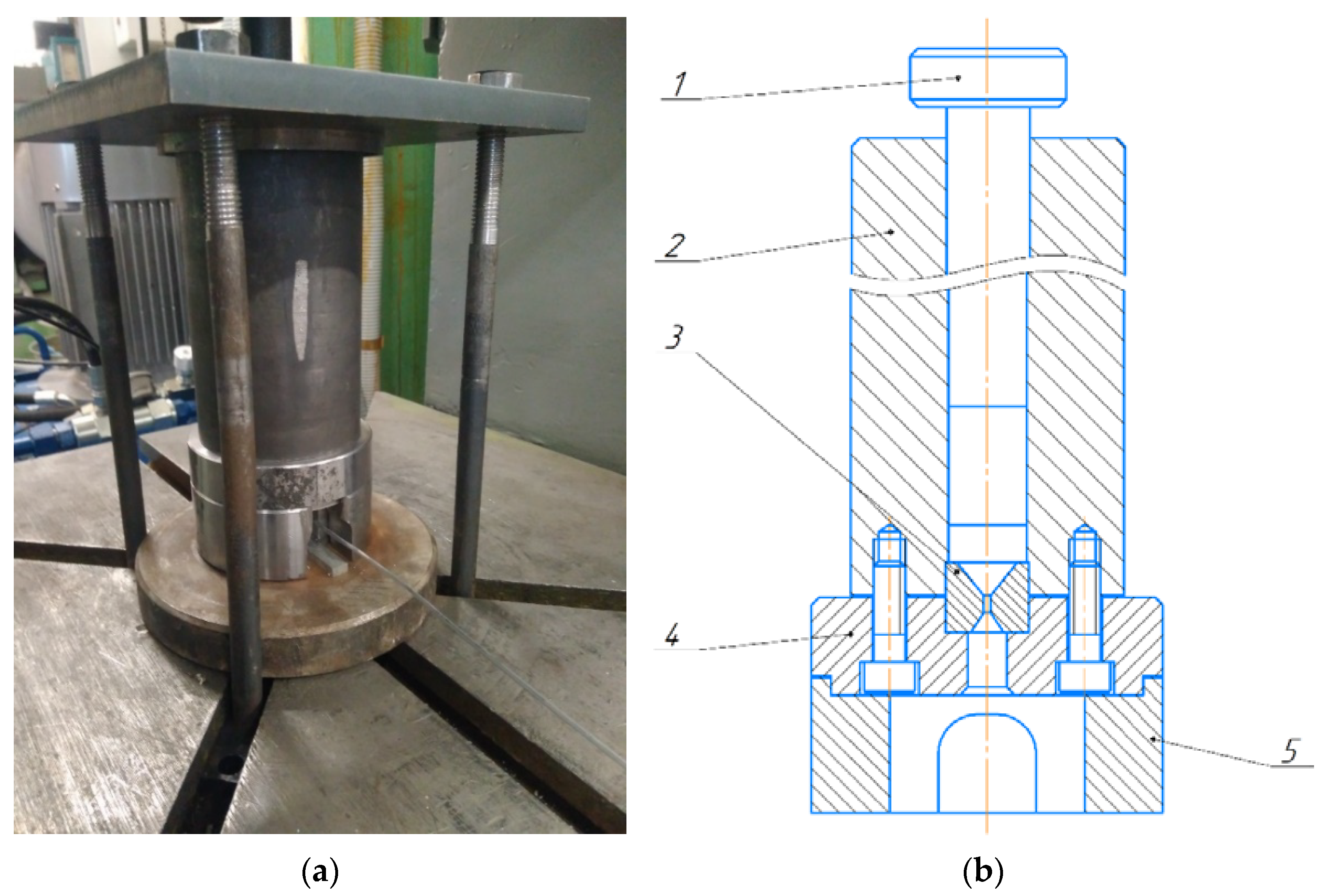 1

2

3

4

5

(a)

(b)