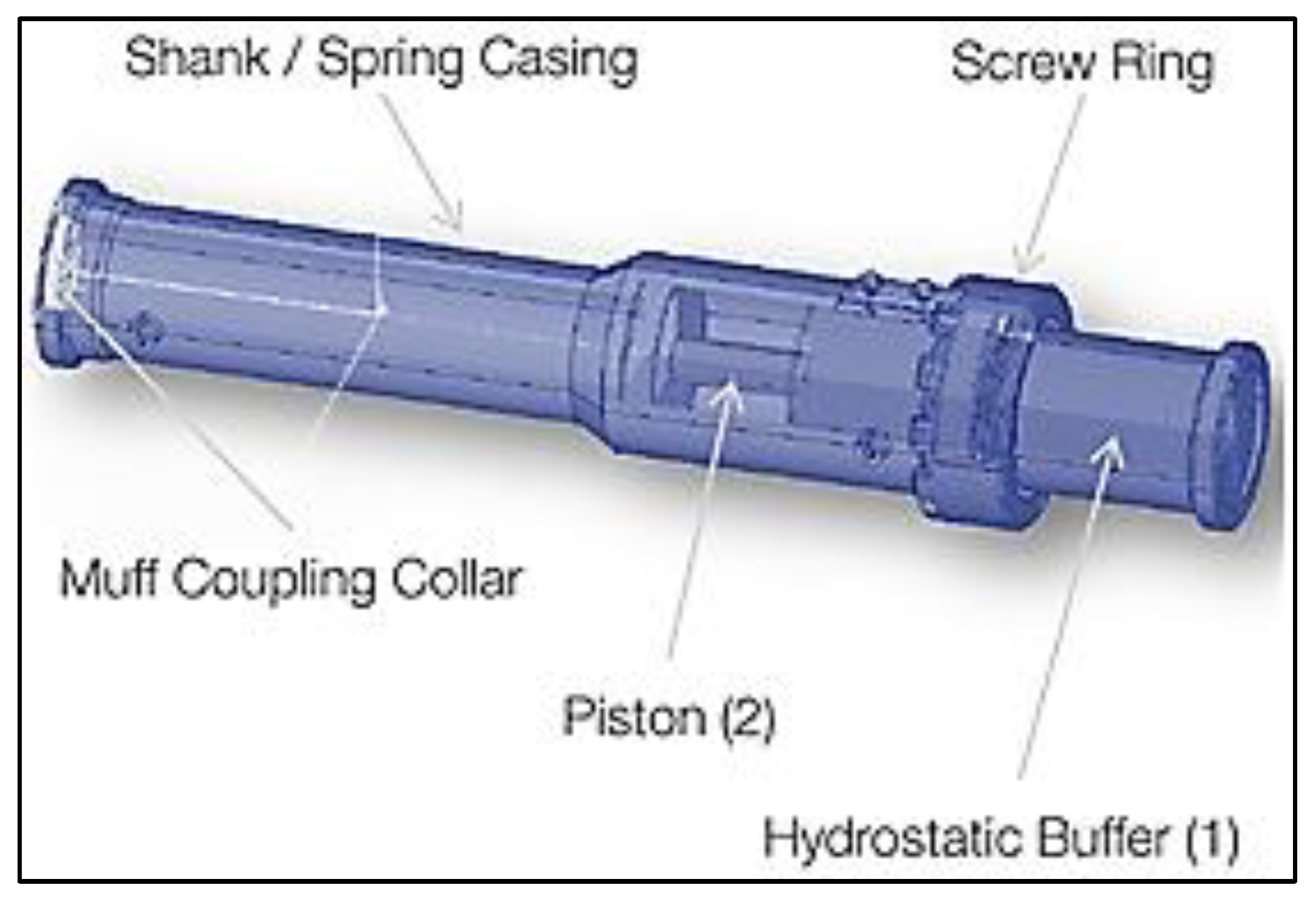 Shank / Spring Casing

Screw Ring

Muff Coupling Collar

Piston (2)

Hydrostatic Buffer (1)