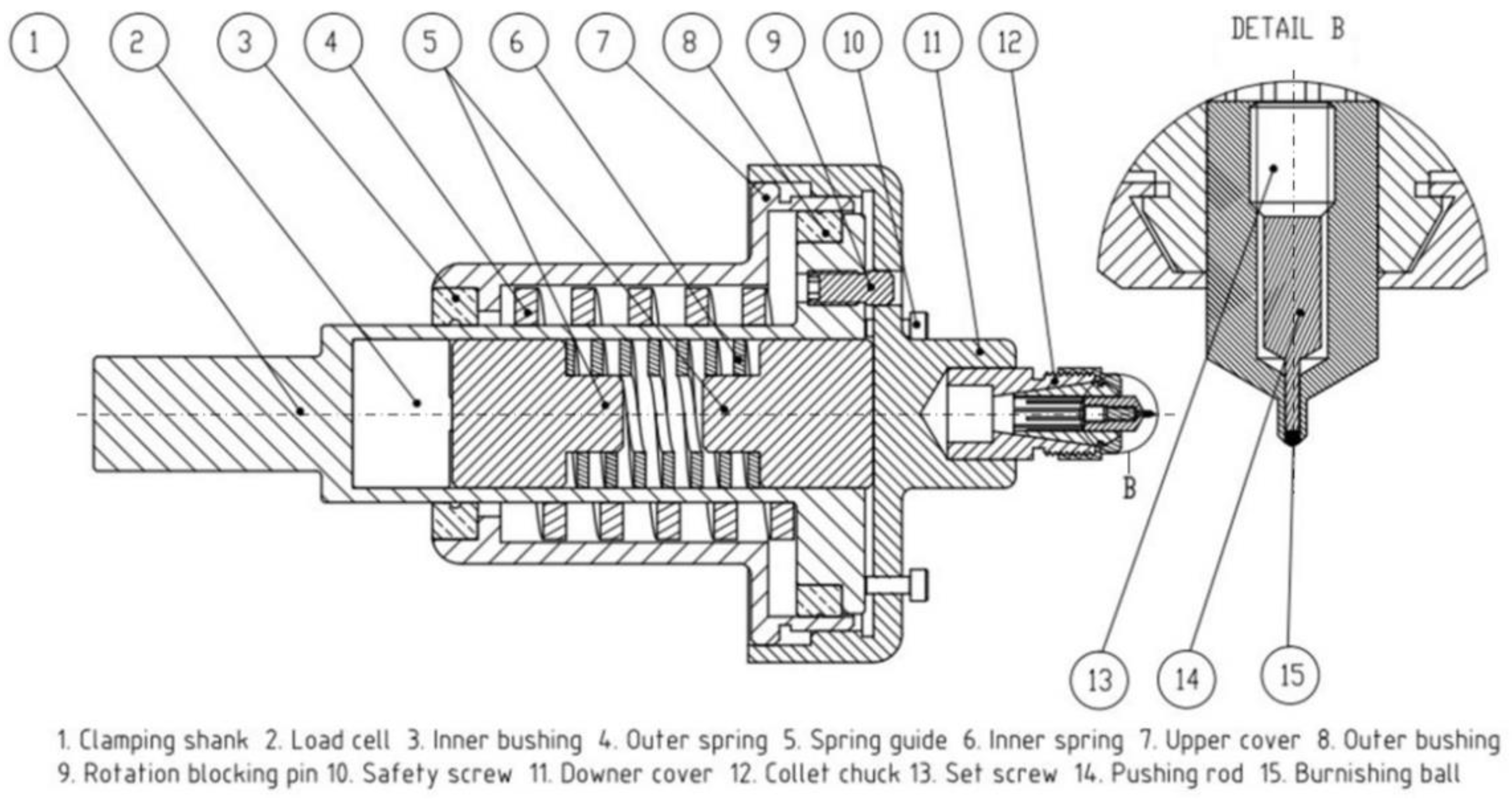 1 2 3 4 5 6 7 8 9 10 11 12

DETAIL B

B

13 14 15

1. Clamping shank 2. Load cell 3. Inner bushing 4. Outer spring 5. Spring guide 6. Inner spring 7. Upper cover 8. Outer bushing 9. Rotation blocking pin 10. Safety screw 11. Downer cover 12. Collet chuck 13. Set screw 14. Pushing rod 15. Burnishing ball