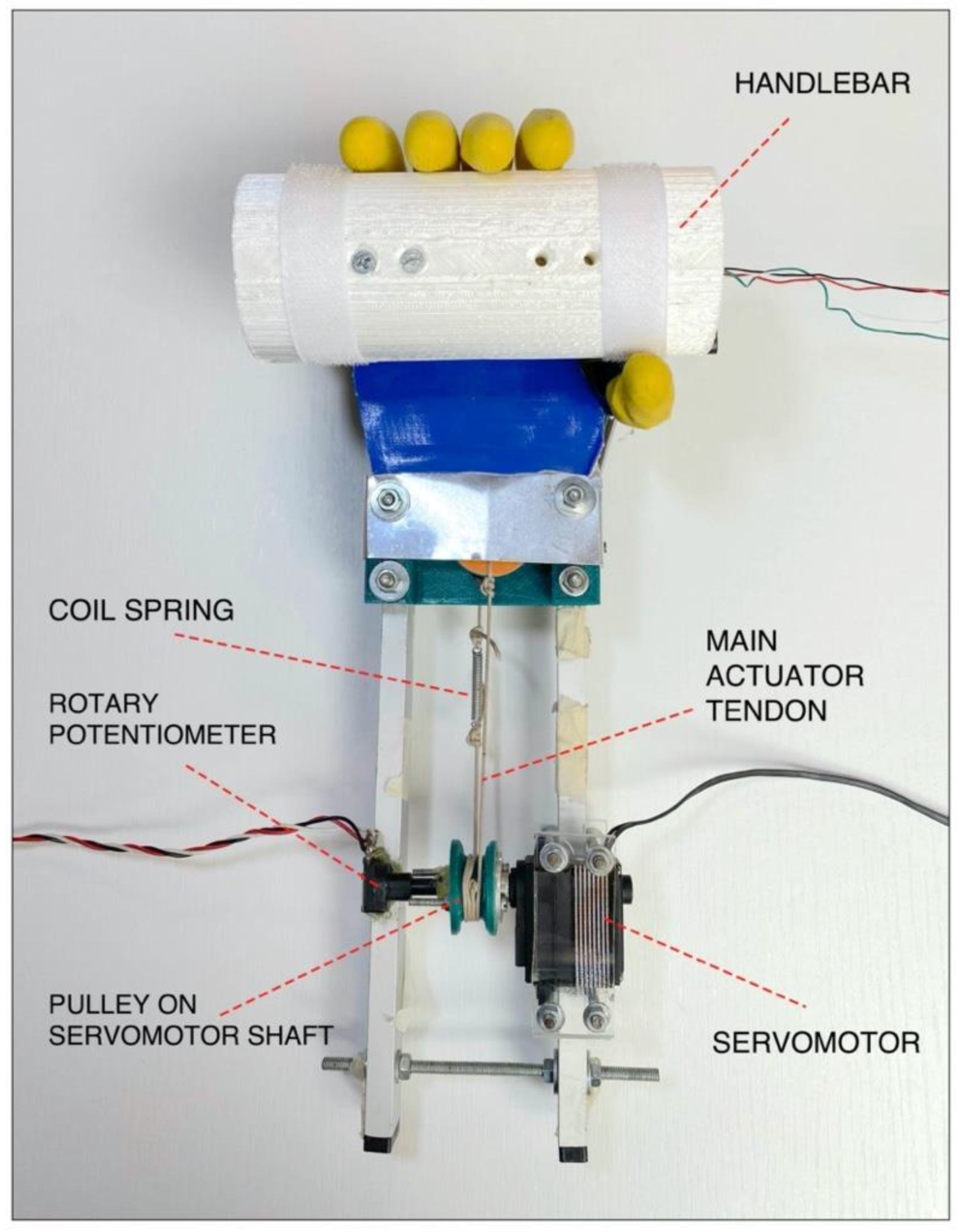 HANDLEBAR

COIL SPRING

MAIN ACTUATOR TENDON

ROTARY POTENTIOMETER

PULLEY ON SERVOMOTOR SHAFT

SERVOMOTOR