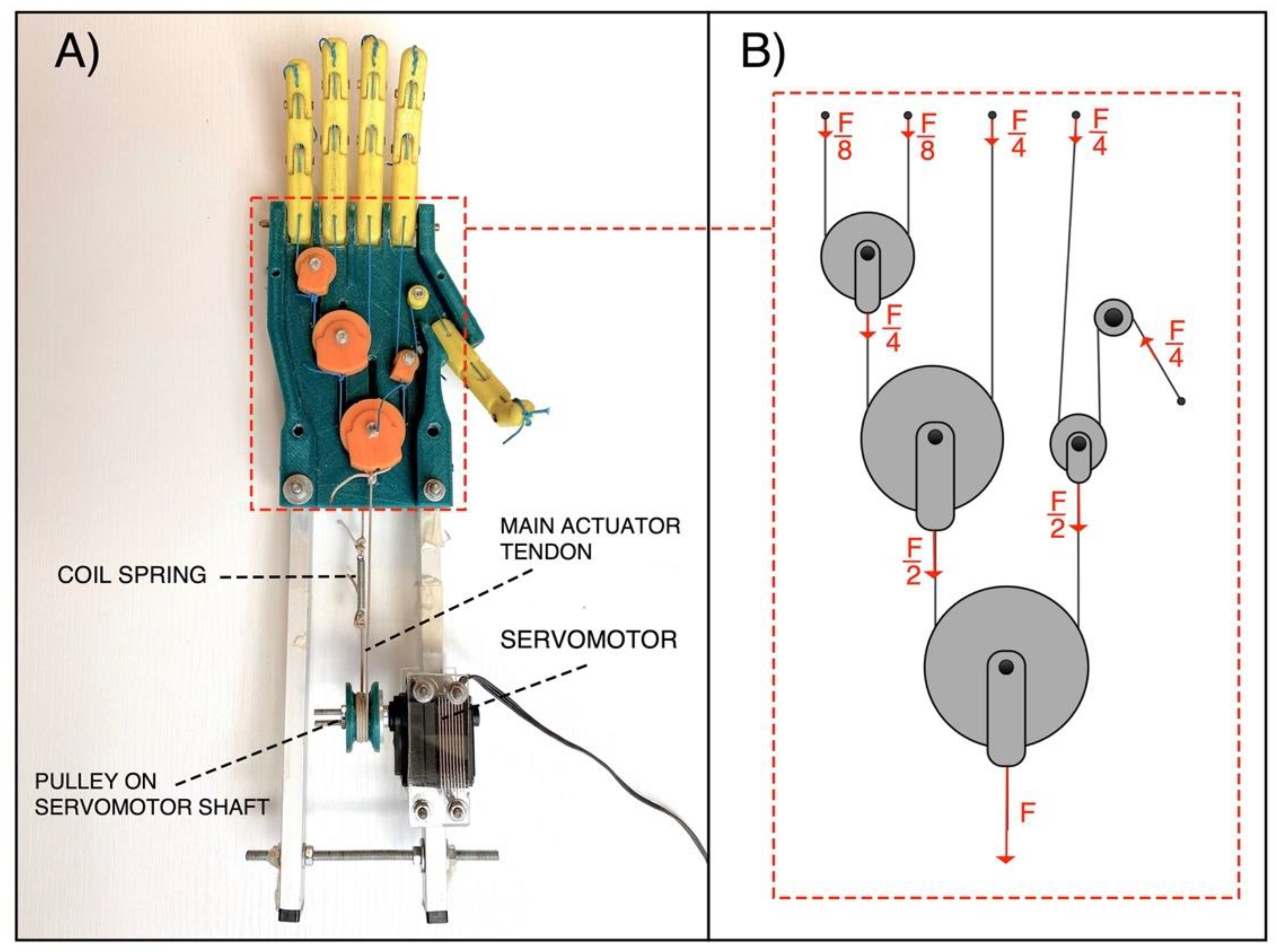 A)

MAIN ACTUATOR TENDON

COIL SPRING

SERVOMOTOR

PULLEY ON SERVOMOTOR SHAFT

B)

$\frac{F}{8}$ $\frac{F}{8}$ $\frac{F}{4}$ $\frac{F}{4}$

$\frac{F}{4}$

$\frac{F}{4}$

$\frac{F}{2}$

$\frac{F}{2}$

F