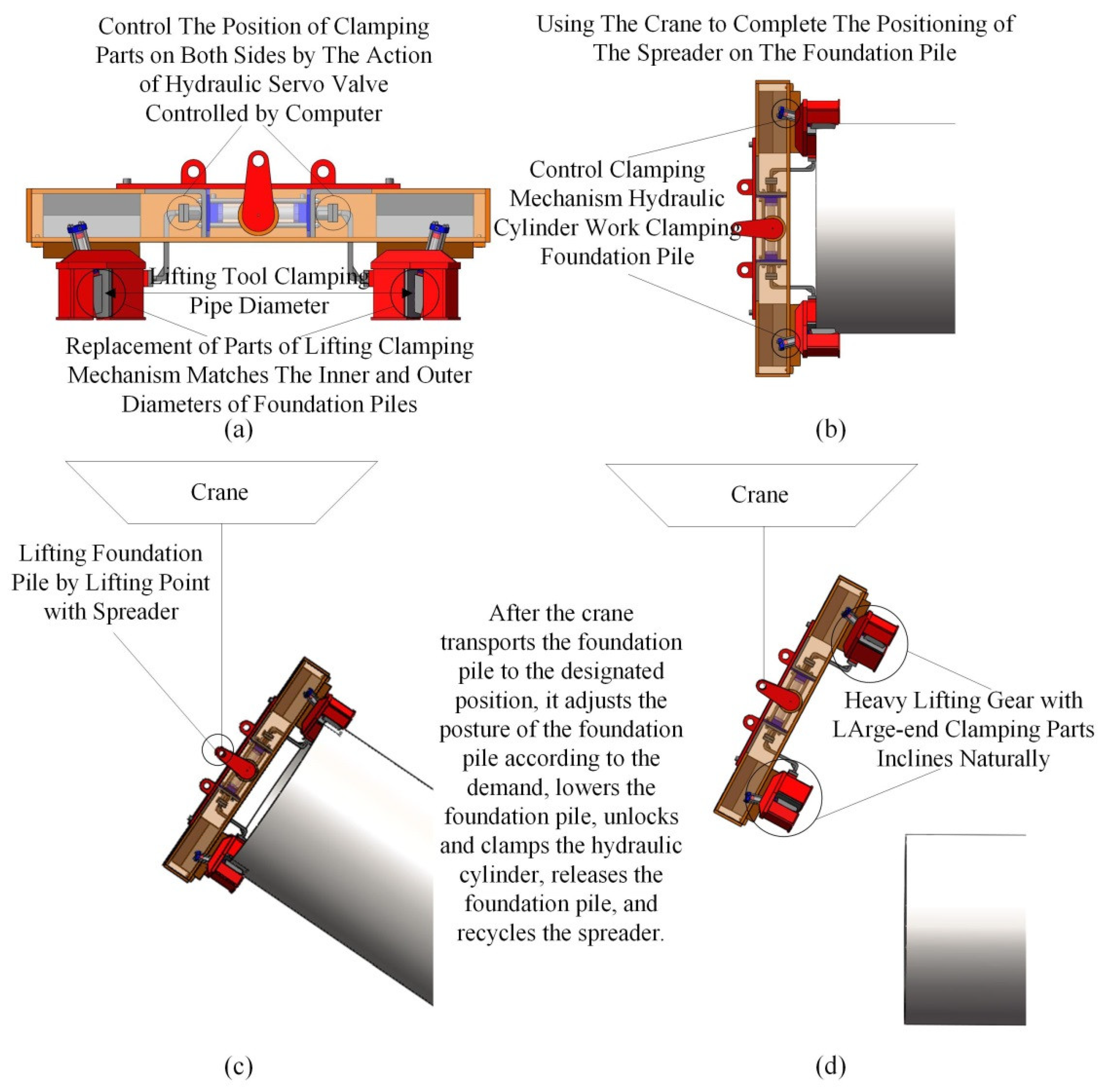 Control The Position of Clamping Parts on Both Sides by The Action of Hydraulic Servo Valve Controlled by Computer

Lifting Tool Clamping Pipe Diameter

Replacement of Parts of Lifting Clamping Mechanism Matches The Inner and Outer Diameters of Foundation Piles

(a)

Using The Crane to Complete The Positioning of The Spreader on The Foundation Pile

Control Clamping Mechanism Hydraulic Cylinder Work Clamping Foundation Pile

(b)

Crane

Lifting Foundation Pile by Lifting Point with Spreader

After the crane transports the foundation pile to the designated position, it adjusts the posture of the foundation pile according to the demand, lowers the foundation pile, unlocks and clamps the hydraulic cylinder, releases the foundation pile, and recycles the spreader.

(c)

Crane

Heavy Lifting Gear with LArge-end Clamping Parts Inclines Naturally

(d)