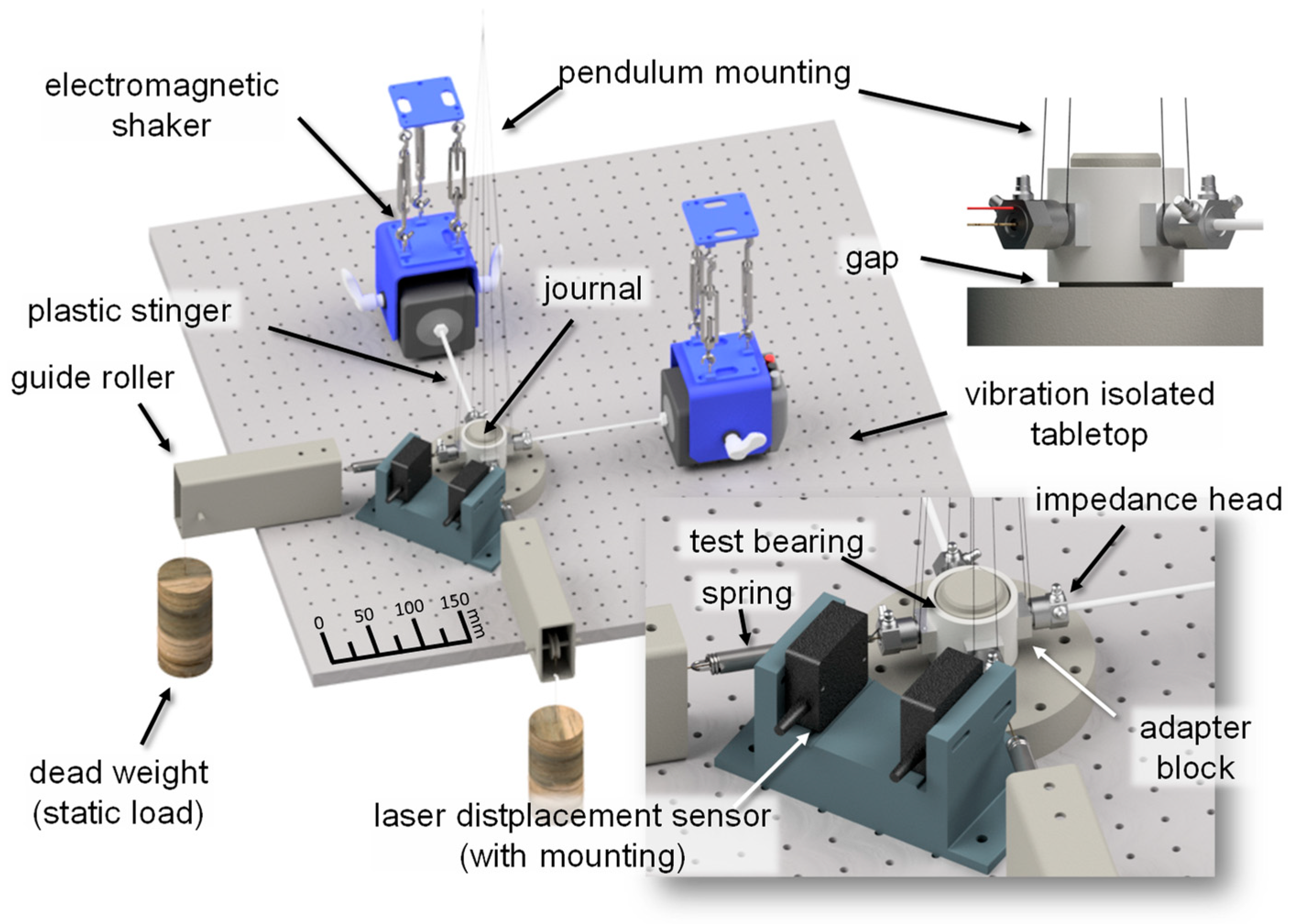 electromagnetic shaker

pendulum mounting

gap

journal

plastic stinger

guide roller

vibration isolated tabletop

impedance head

test bearing

spring

0 50 100 150 mm

adapter block

dead weight (static load)

laser distplacement sensor (with mounting)