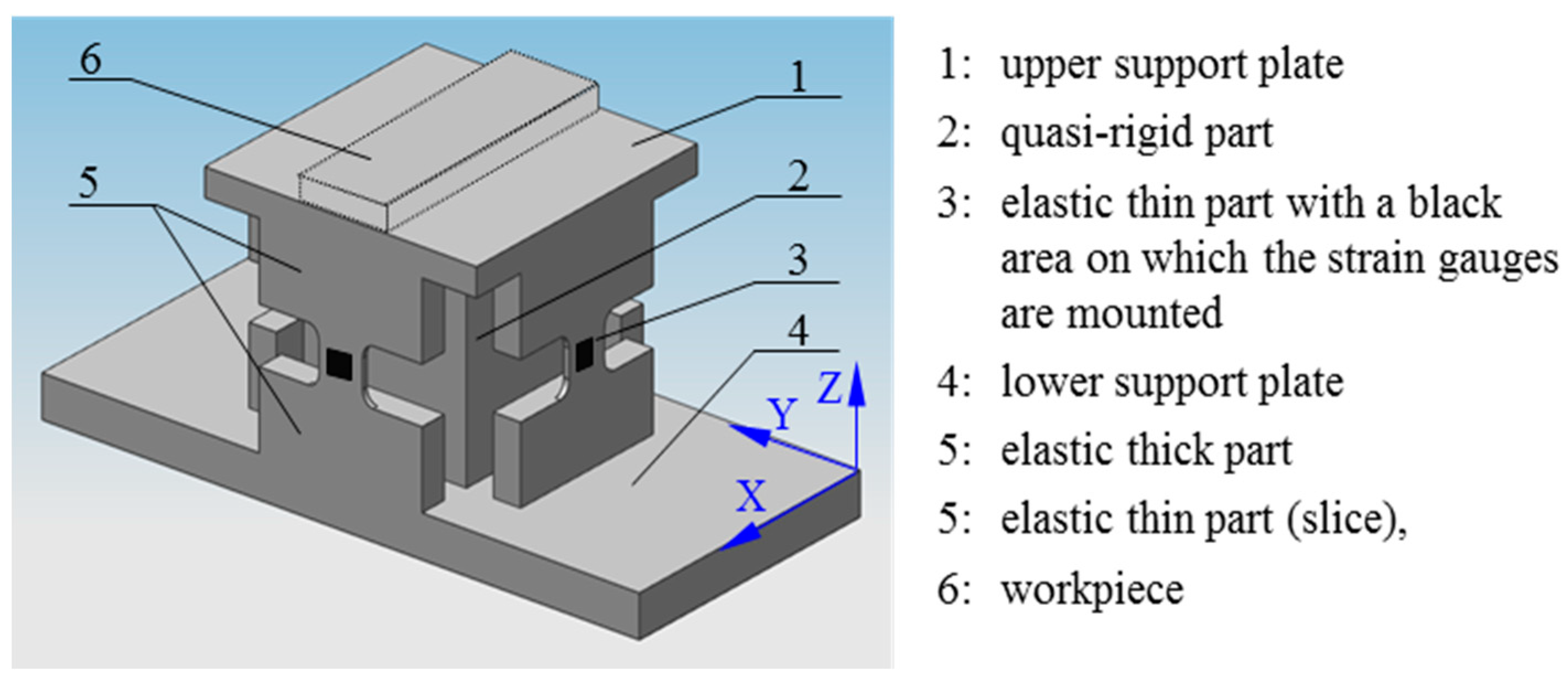 6
1
5
2
3
4
Z
Y
X

1: upper support plate
2: quasi-rigid part
3: elastic thin part with a black area on which the strain gauges are mounted
4: lower support plate
5: elastic thick part
5: elastic thin part (slice),
6: workpiece