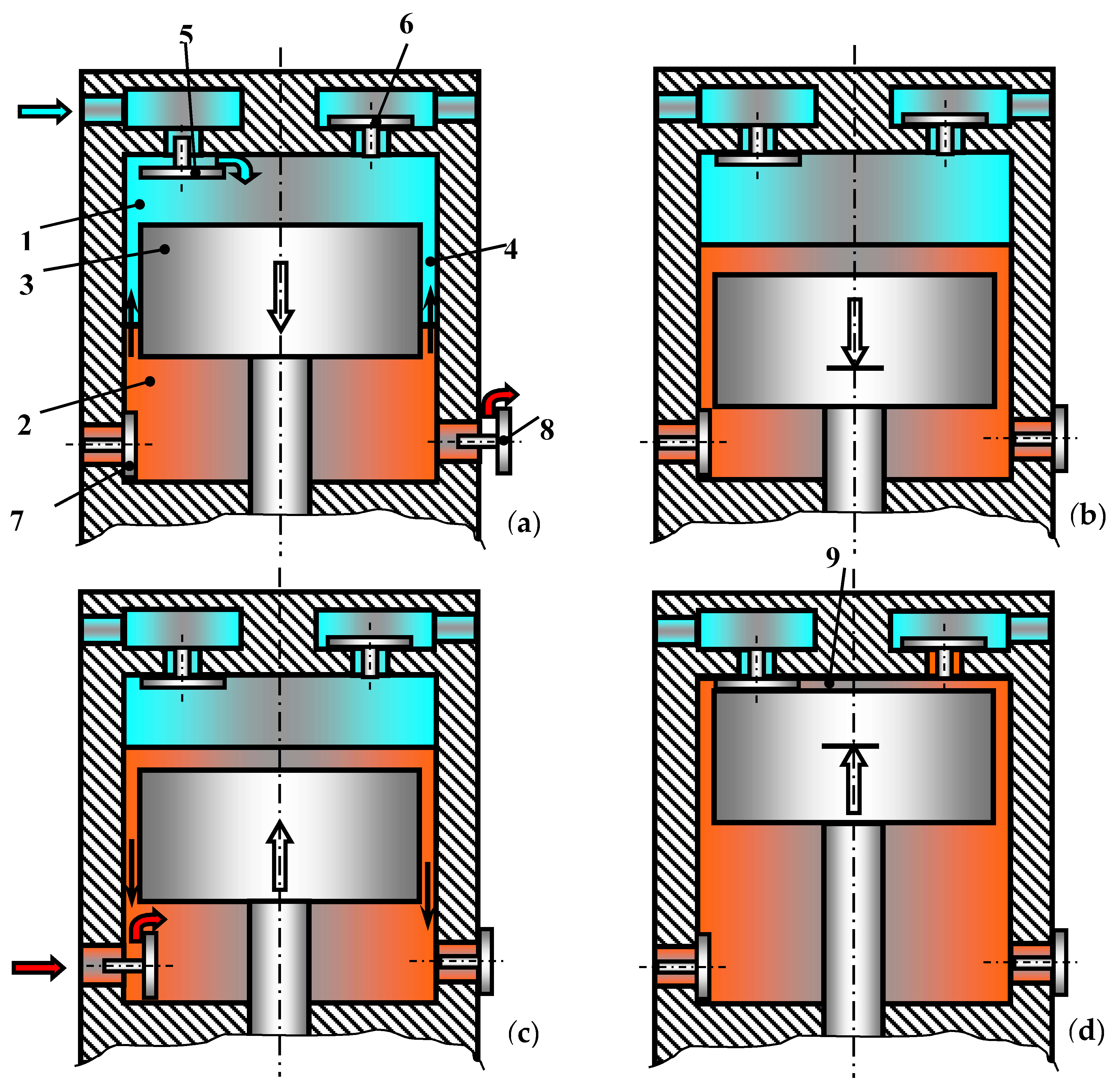 5
6
1
3
4
2
8
7
(a)
(b)
9
(c)
(d)