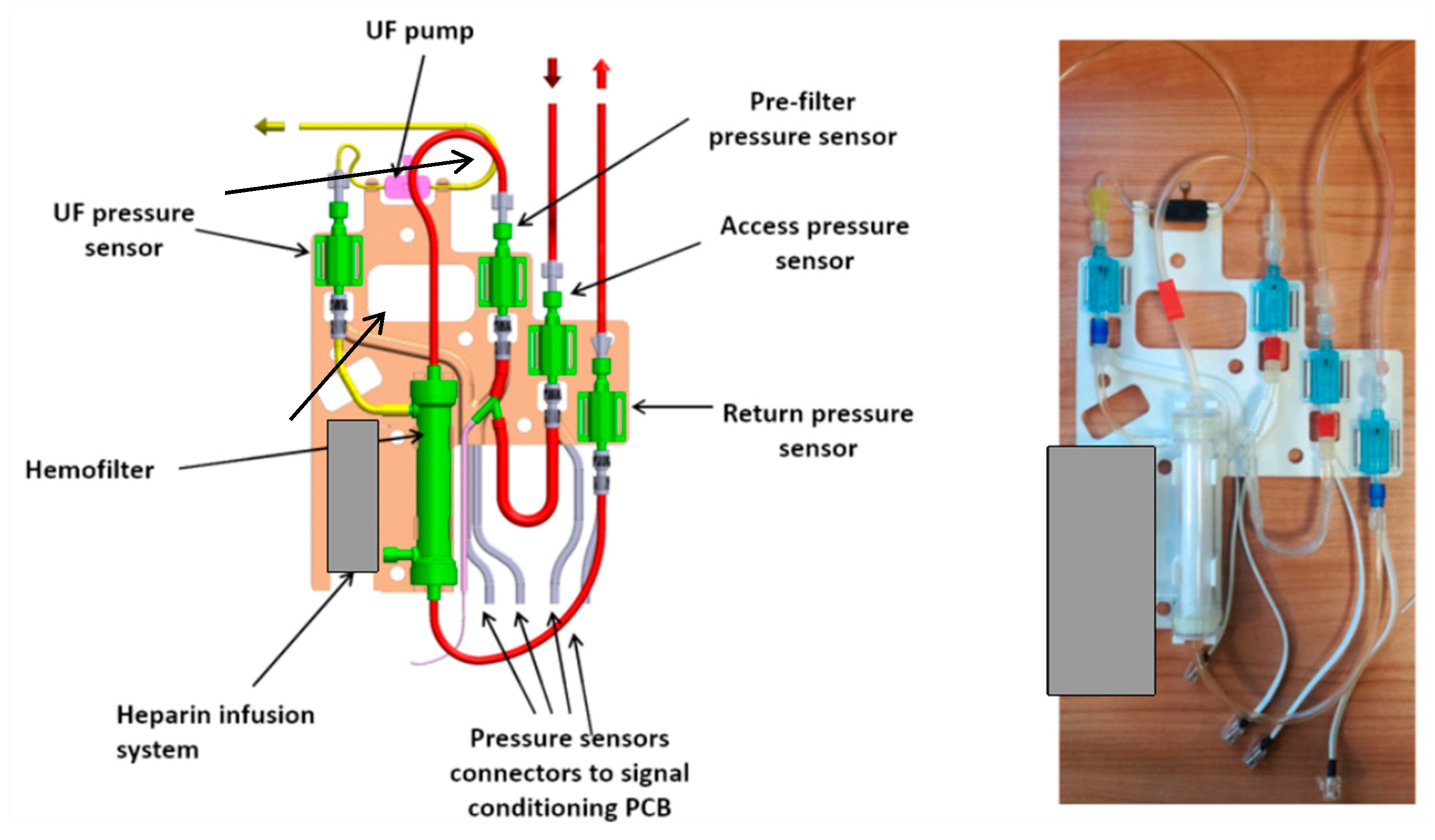 UF pump

Pre-filter pressure sensor

UF pressure sensor

Access pressure sensor

Return pressure sensor

Hemofilter

Heparin infusion system

Pressure sensors connectors to signal conditioning PCB