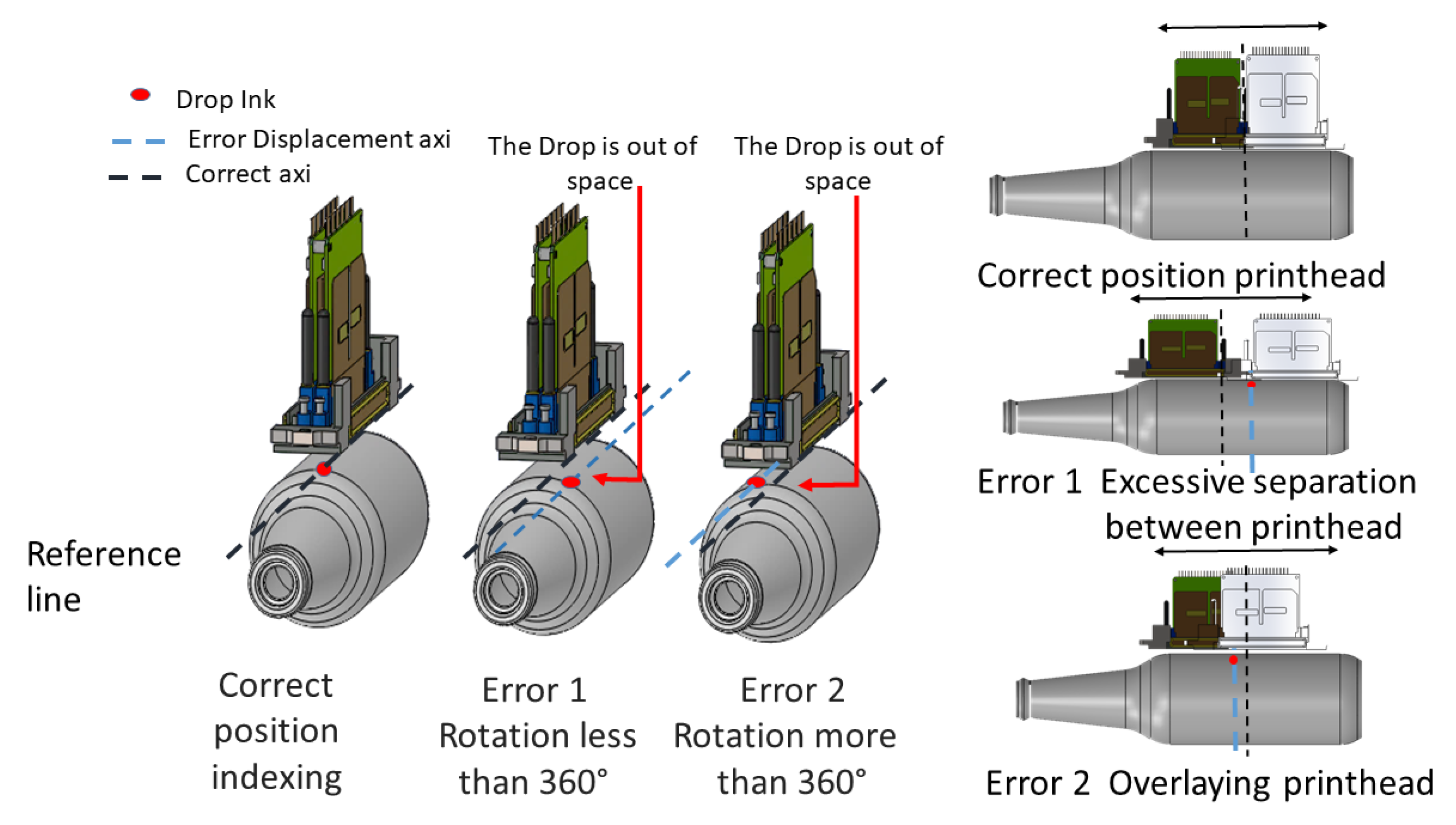 Drop Ink

Error Displacement axi

Correct axi

The Drop is out of space

The Drop is out of space

Reference line

Correct position indexing

Error 1 Rotation less than 360°

Error 2 Rotation more than 360°

Correct position printhead

Error 1 Excessive separation between printhead

Error 2 Overlaying printhead