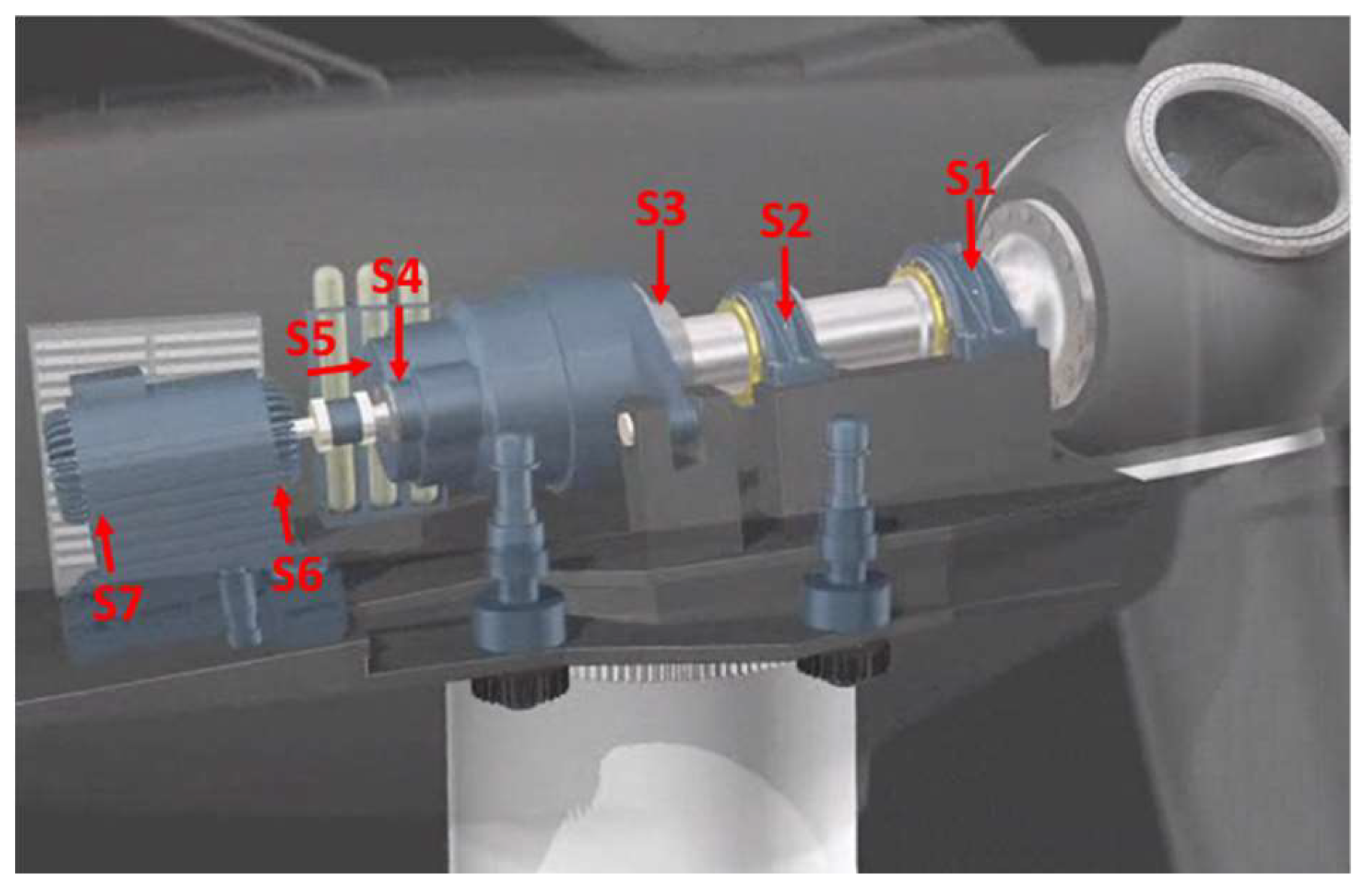 S1
S3
S2
S4
S5
S6
S7