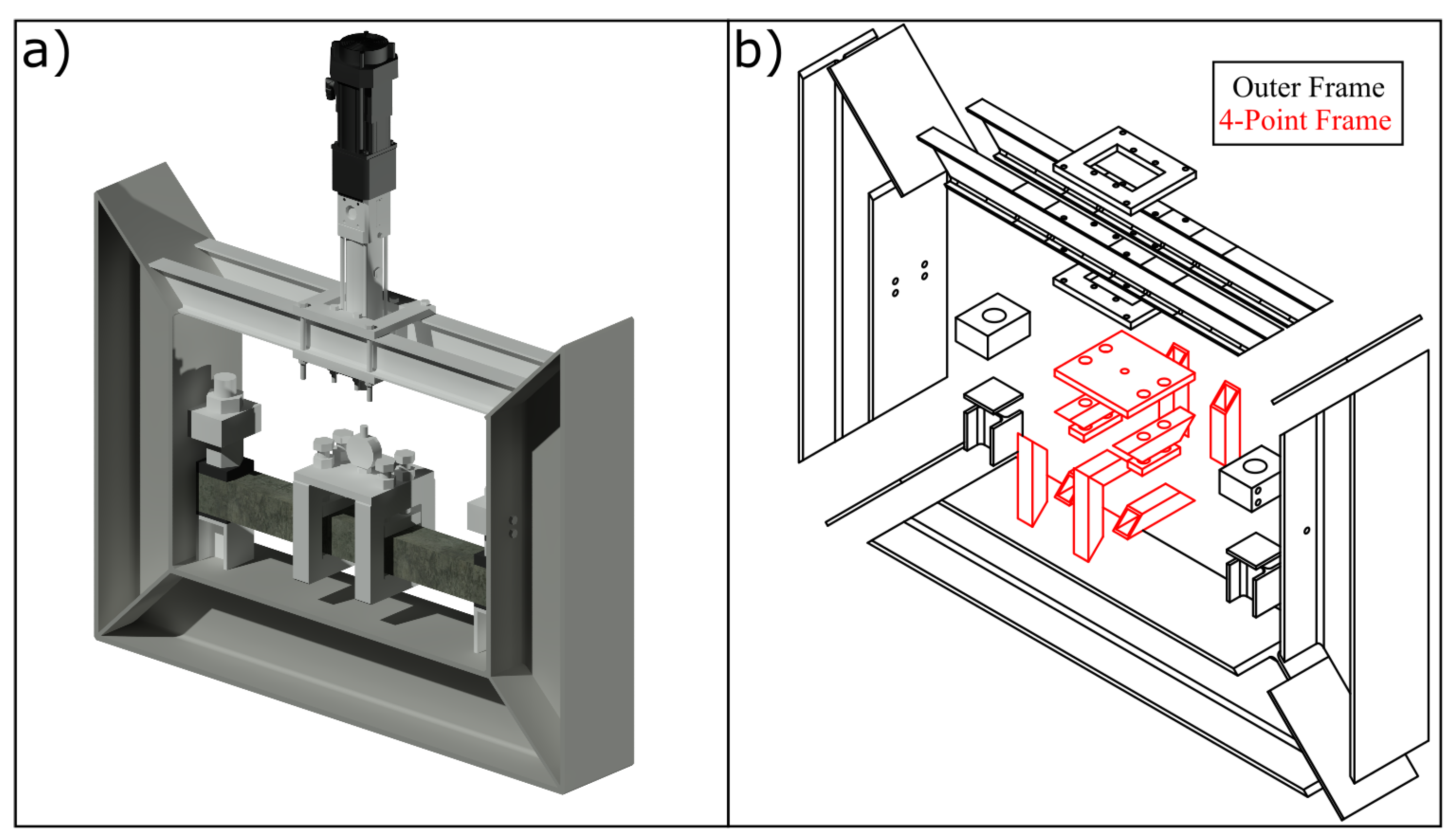 a)

b)

Outer Frame
4-Point Frame