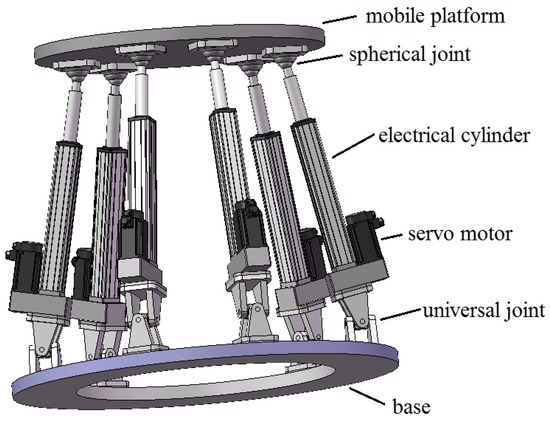 mobile platform
spherical joint
electrical cylinder
servo motor
universal joint
base