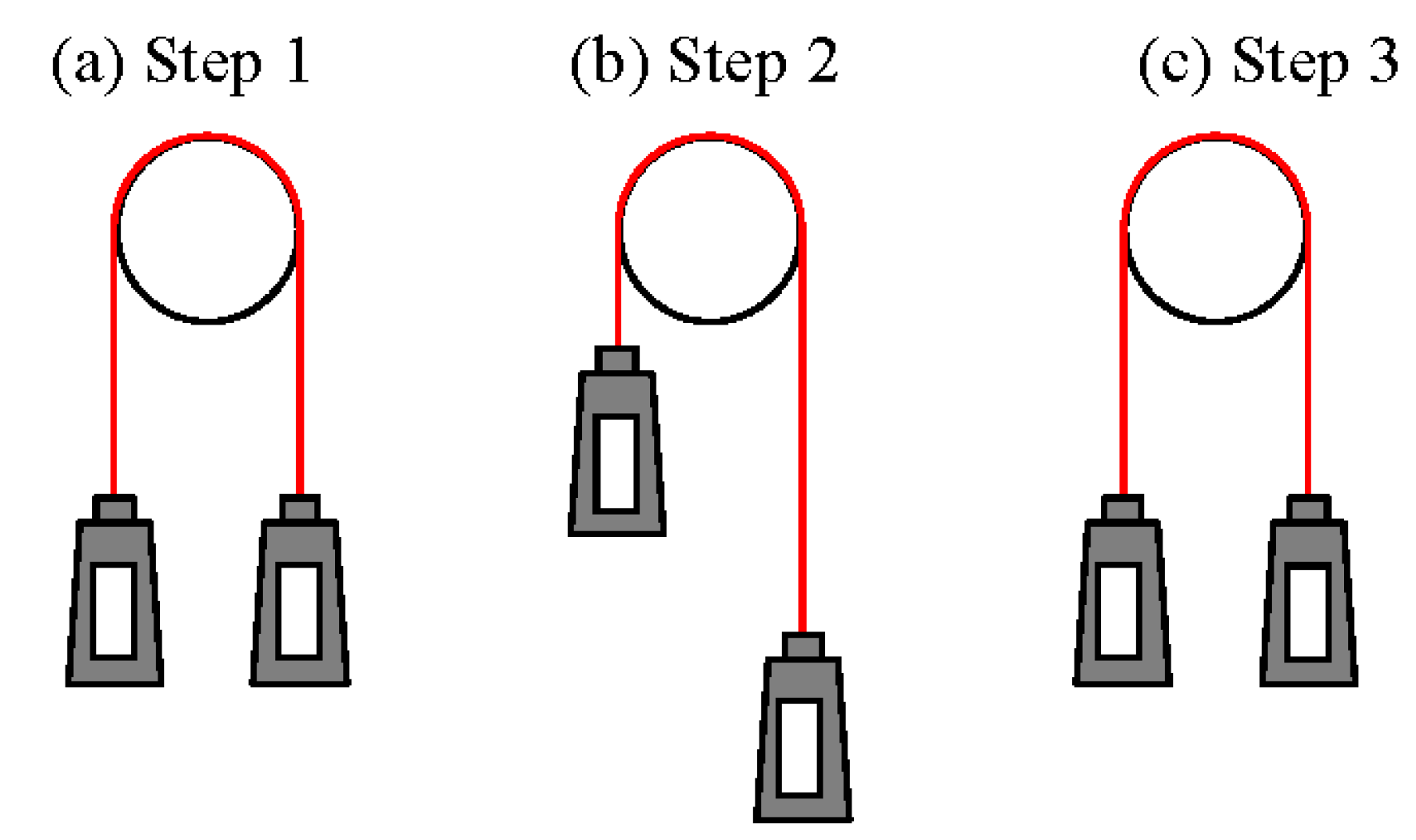 (a) Step 1

(b) Step 2

(c) Step 3