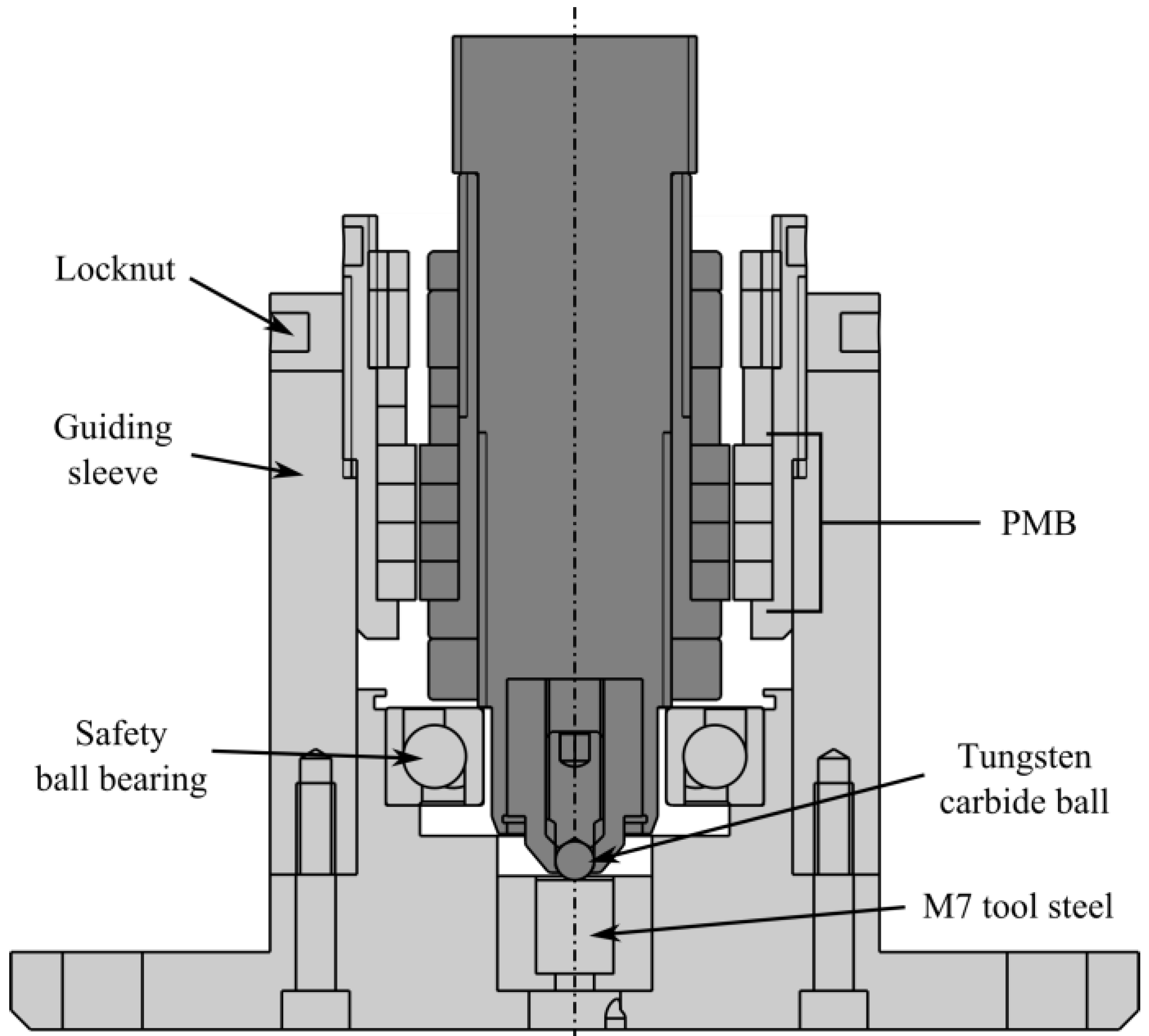 Locknut

Guiding sleeve

PMB

Safety ball bearing

Tungsten carbide ball

M7 tool steel