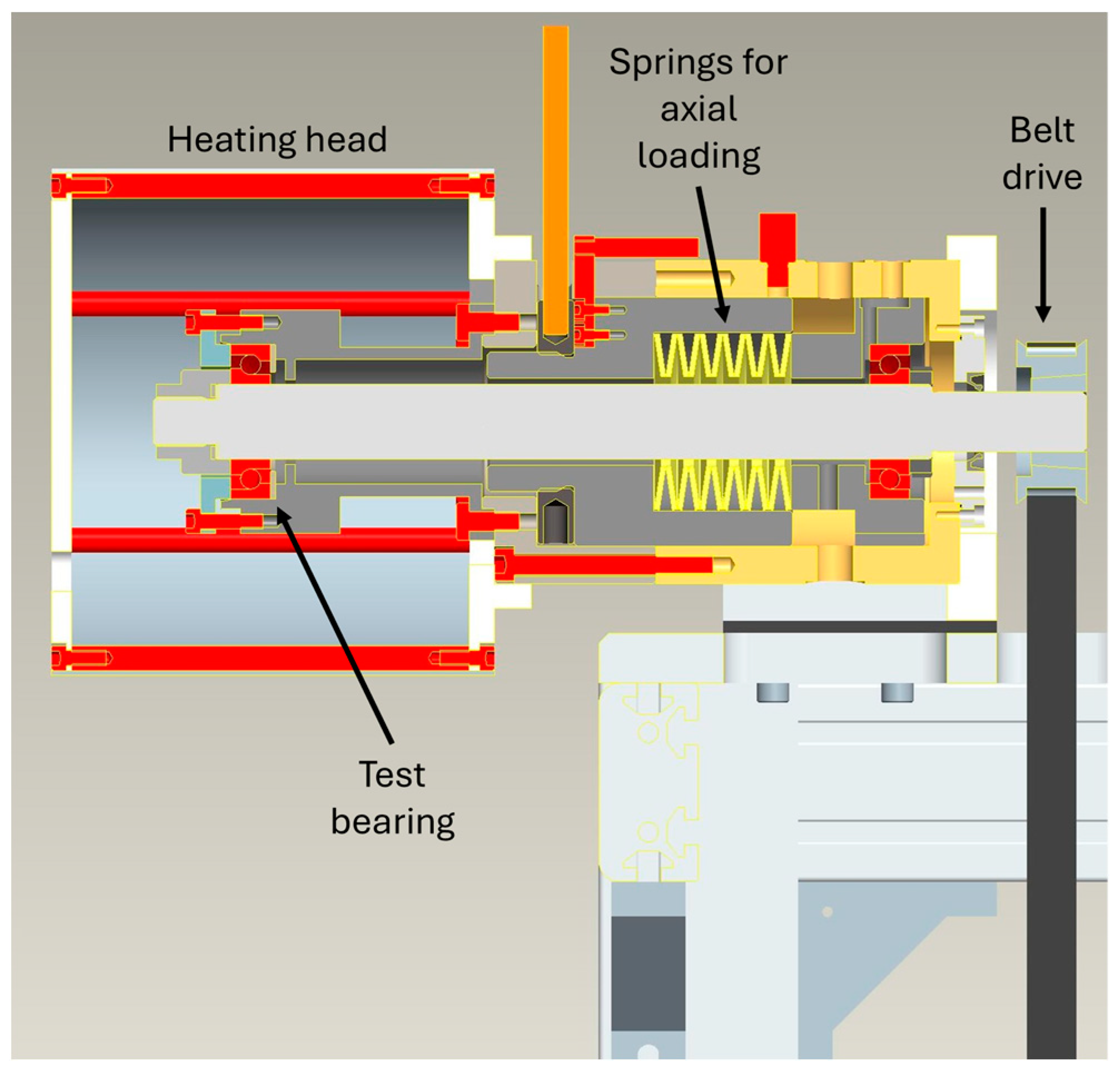 Heating head

Springs for axial loading

Belt drive

Test bearing