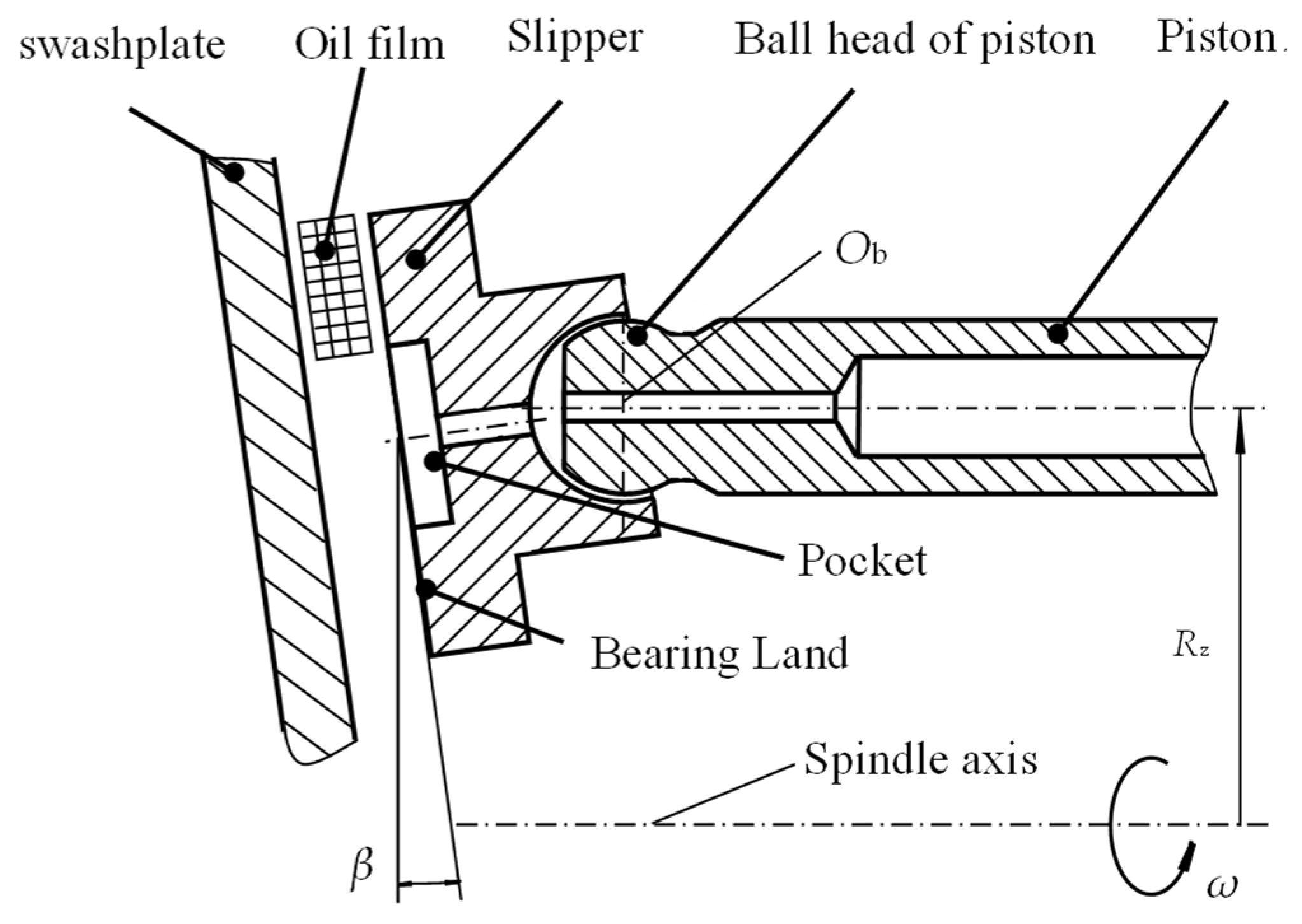 swashplate Oil film Slipper Ball head of piston Piston.

$O_b$

Pocket

Bearing Land

$R_z$

Spindle axis

$\beta$

$\omega$