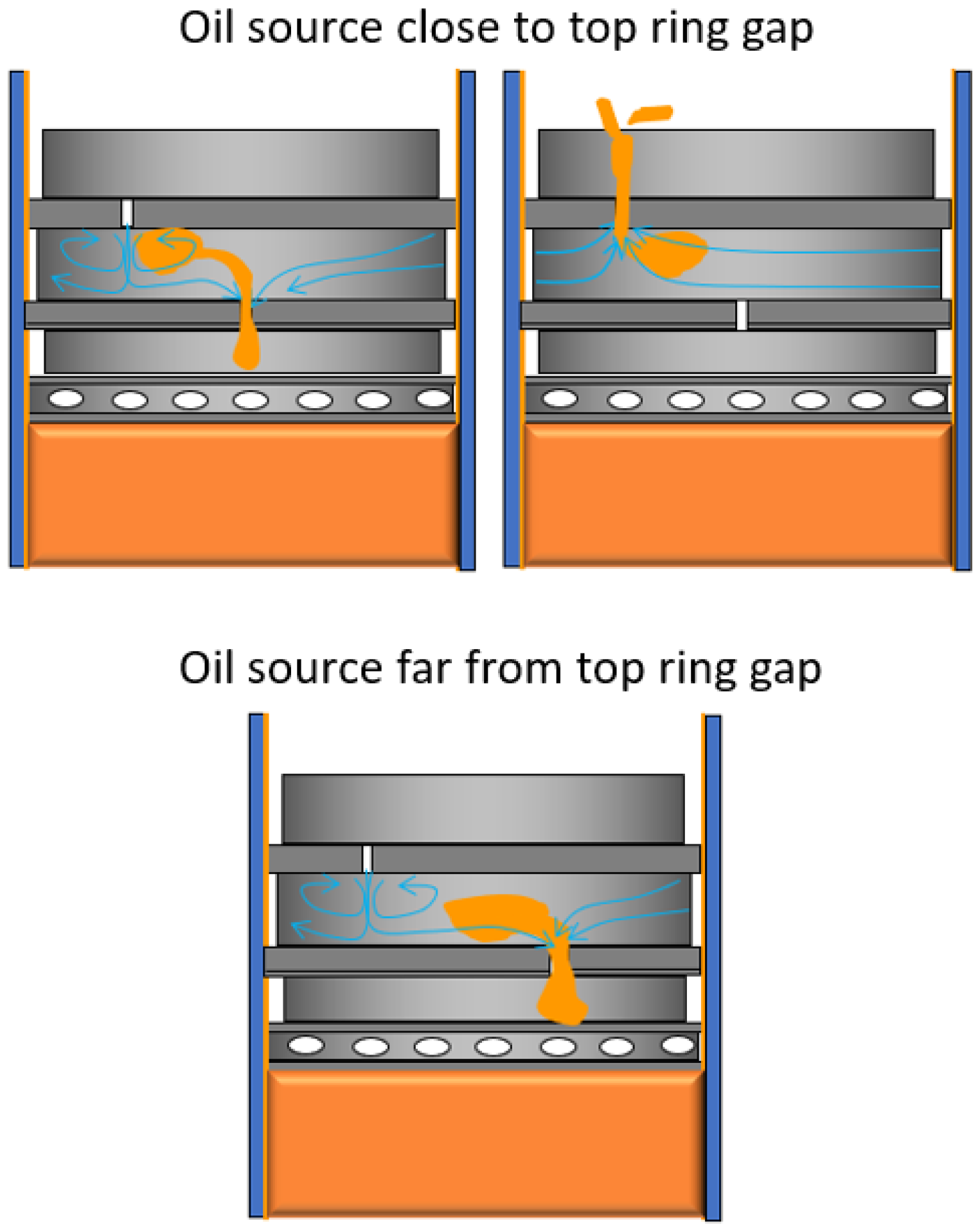 Oil source close to top ring gap

Oil source far from top ring gap