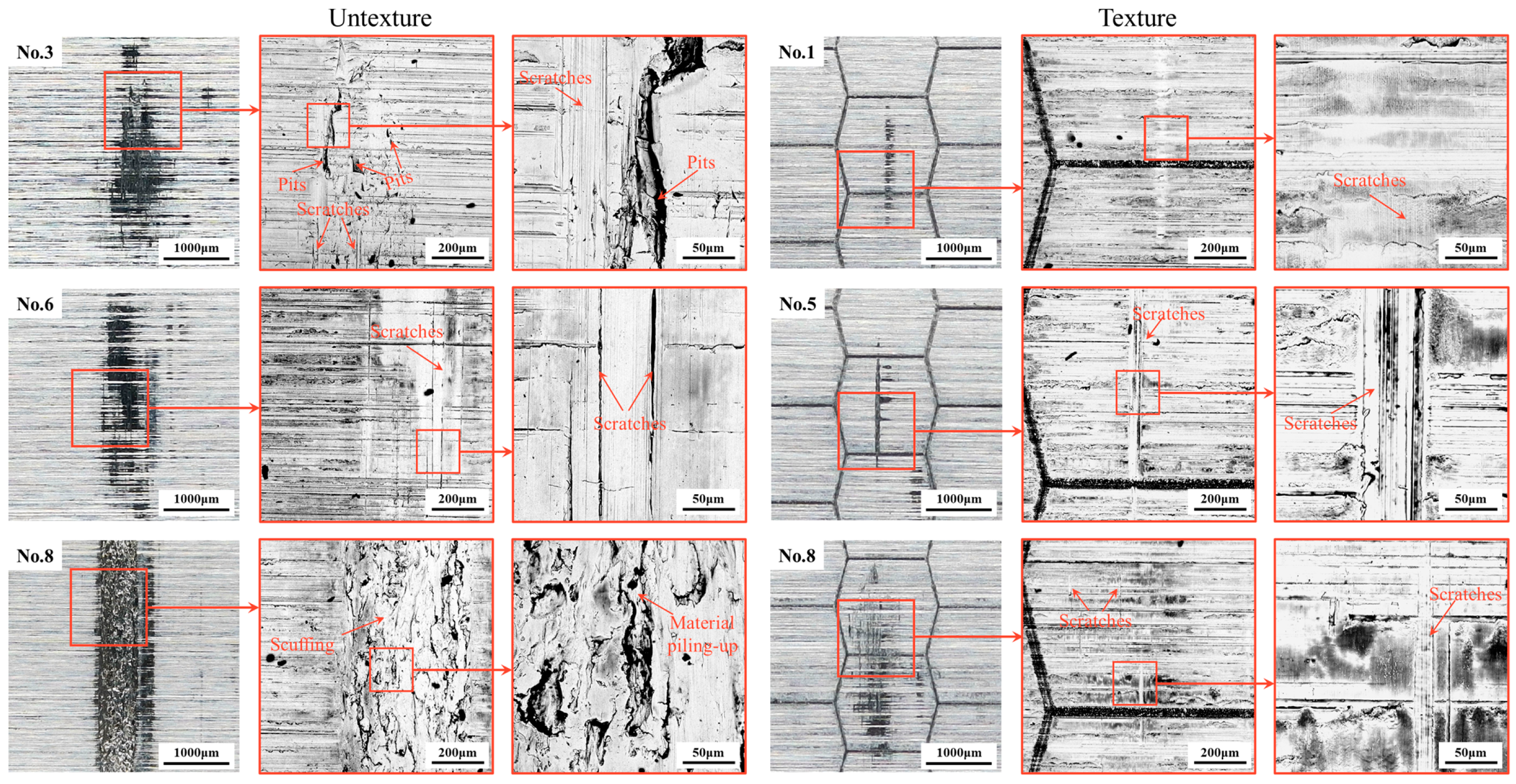 Untexture

No.3

1000μm

Pits

Pits

Scratches

200μm

Scratches

Pits

50μm

No.6

1000μm

Scratches

200μm

Scratches

50μm

No.8

1000μm

Scuffing

200μm

Material piling-up

50μm

Texture

No.1

1000μm

200μm

Scratches

50μm

No.5

1000μm

Scratches

200μm

Scratches

50μm

No.8

1000μm

Scratches

200μm

Scratches

50μm