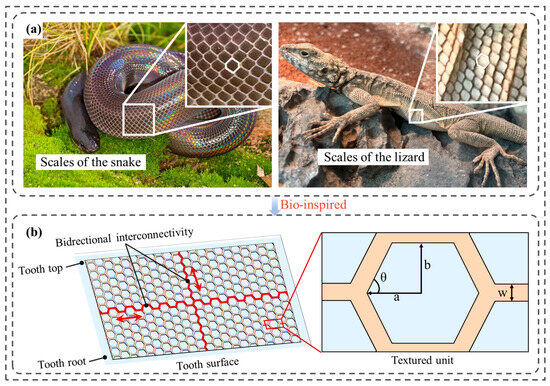 (a)

Scales of the snake

Scales of the lizard

Bio-inspired

(b)

Bidrectional interconnectivity

Tooth top

Tooth root

Tooth surface

b

θ

a

w

Textured unit