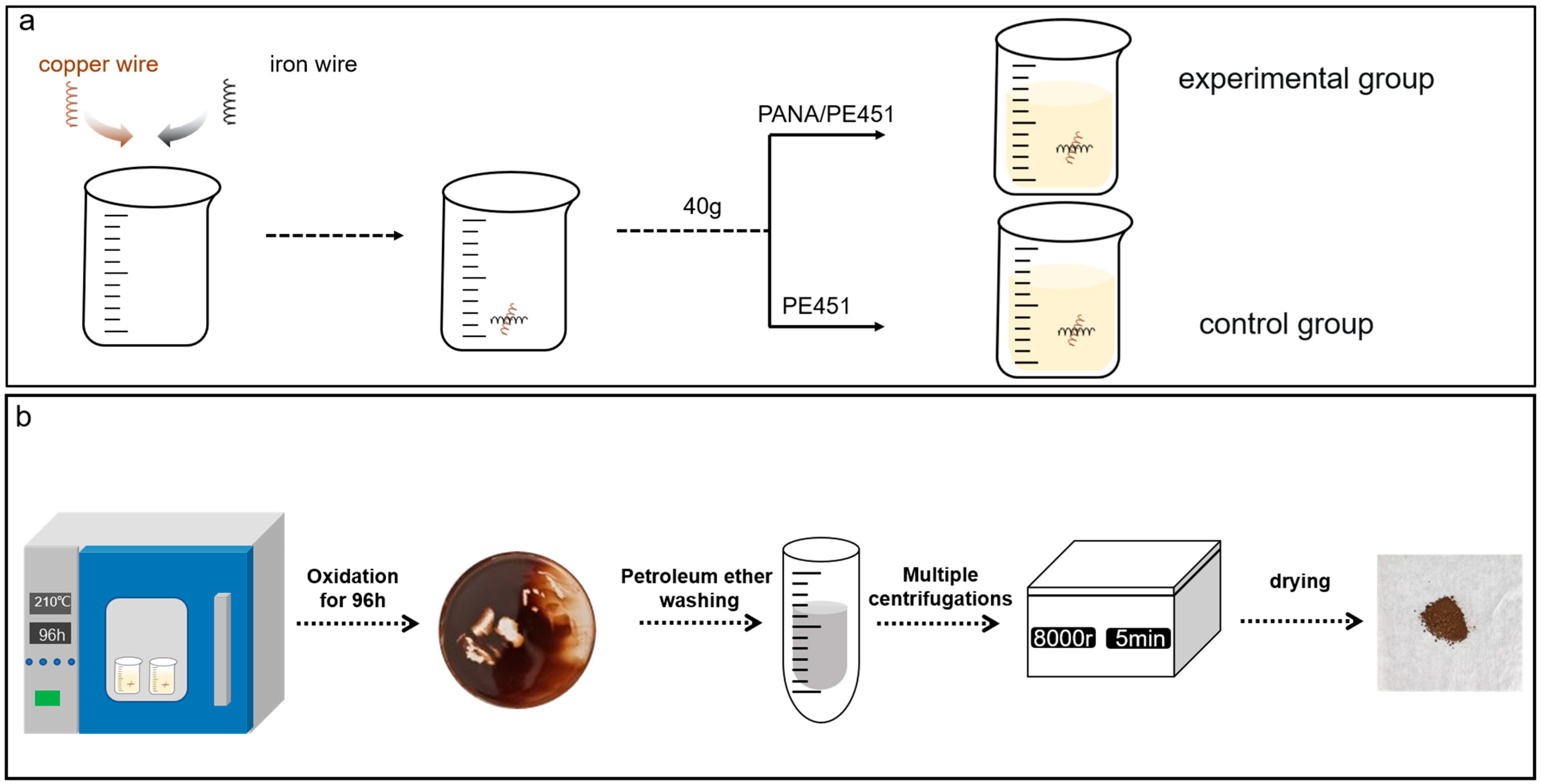 a

copper wire

iron wire

40g

PANA/PE451

PE451

experimental group

control group

b

210℃

96h

Oxidation for 96h

Petroleum ether washing

Multiple centrifugations

8000r

5min

drying