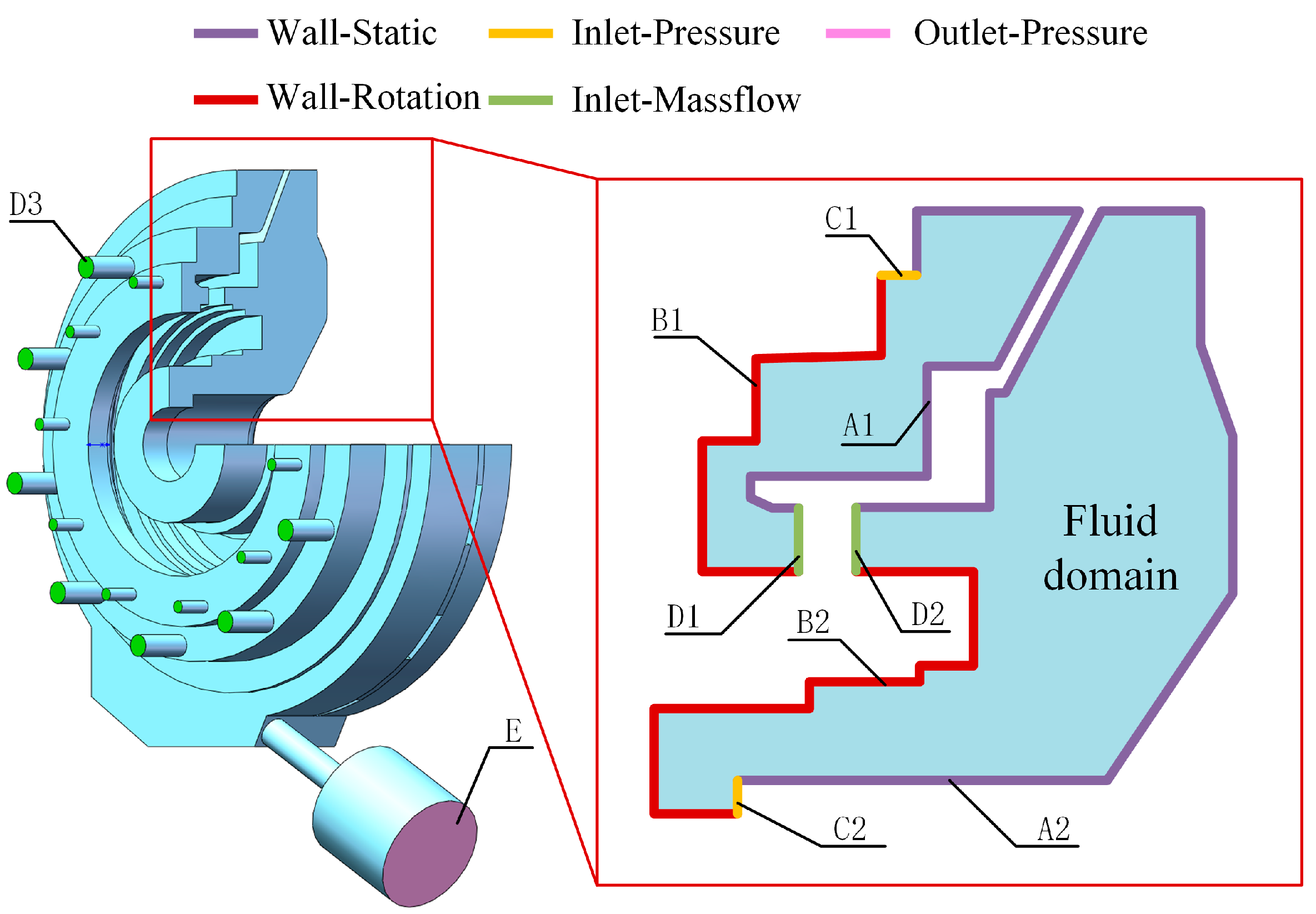 Wall-Static Inlet-Pressure Outlet-Pressure
Wall-Rotation Inlet-Massflow

D3

E

C1

B1

A1

Fluid domain

D1

B2

D2

C2

A2