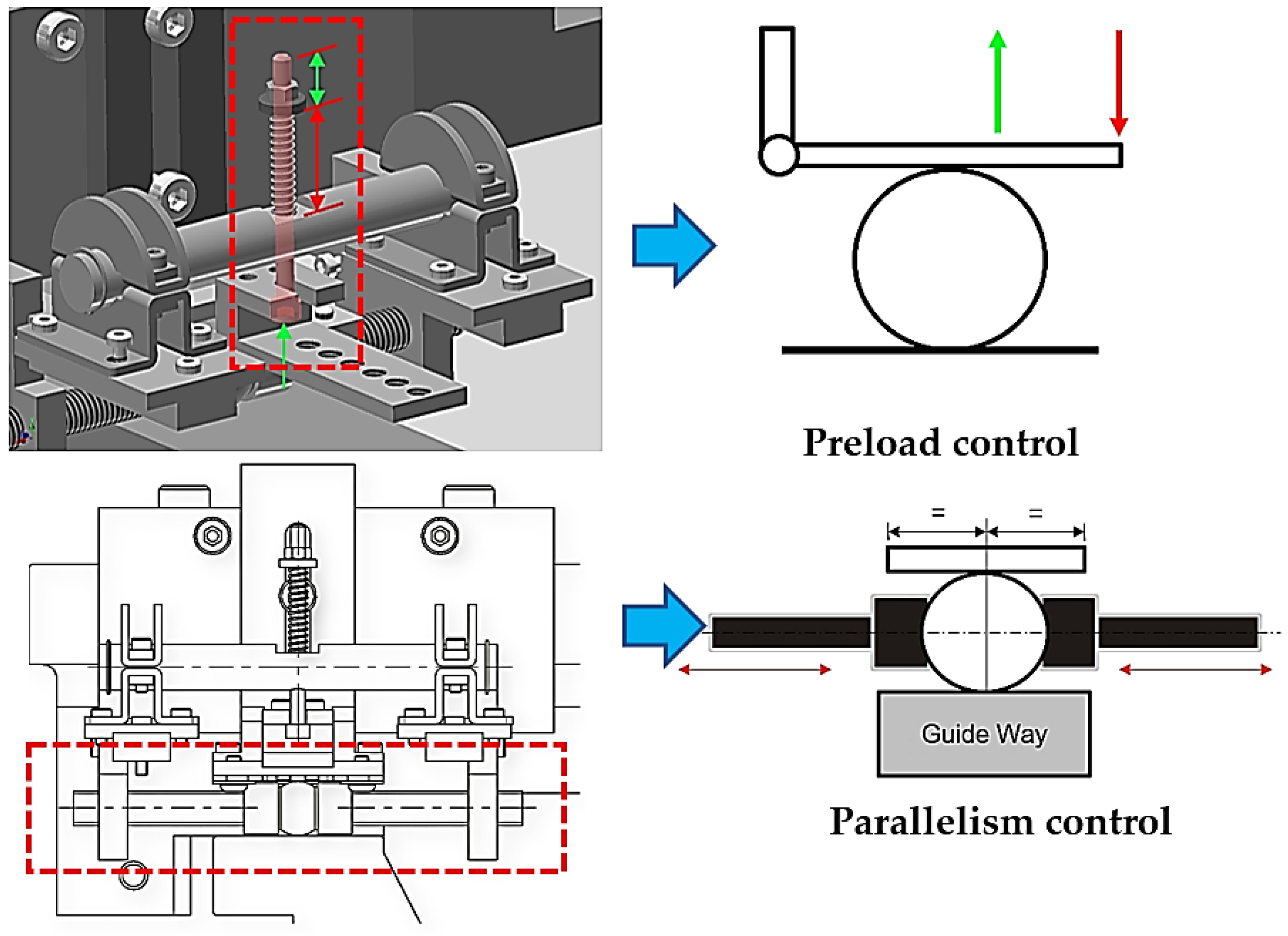 Preload control

=
=

Guide Way

Parallelism control