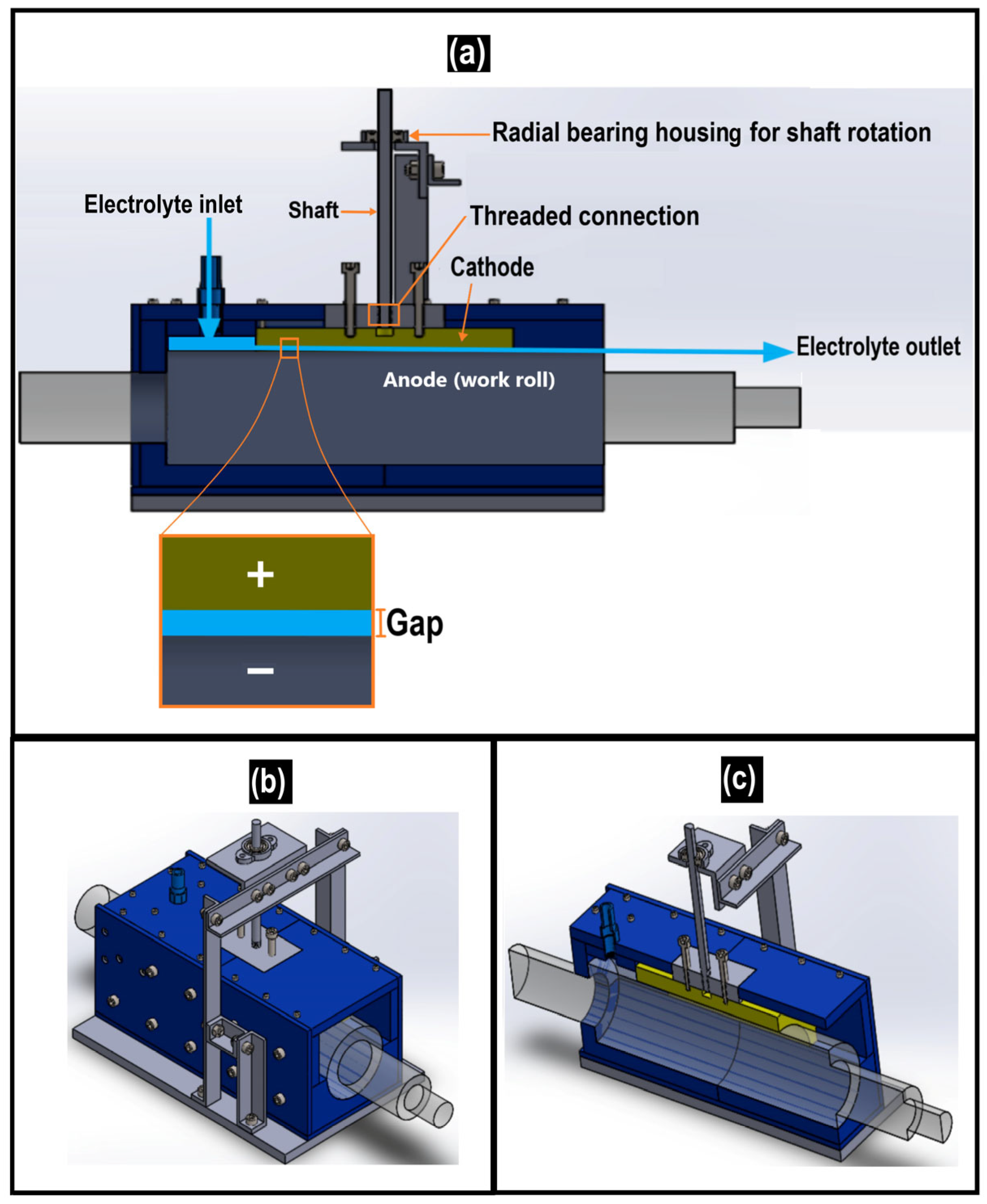 (a)

Radial bearing housing for shaft rotation

Electrolyte inlet

Shaft

Threaded connection

Cathode

Electrolyte outlet

Anode (work roll)

+

Gap

−

(b)

(c)