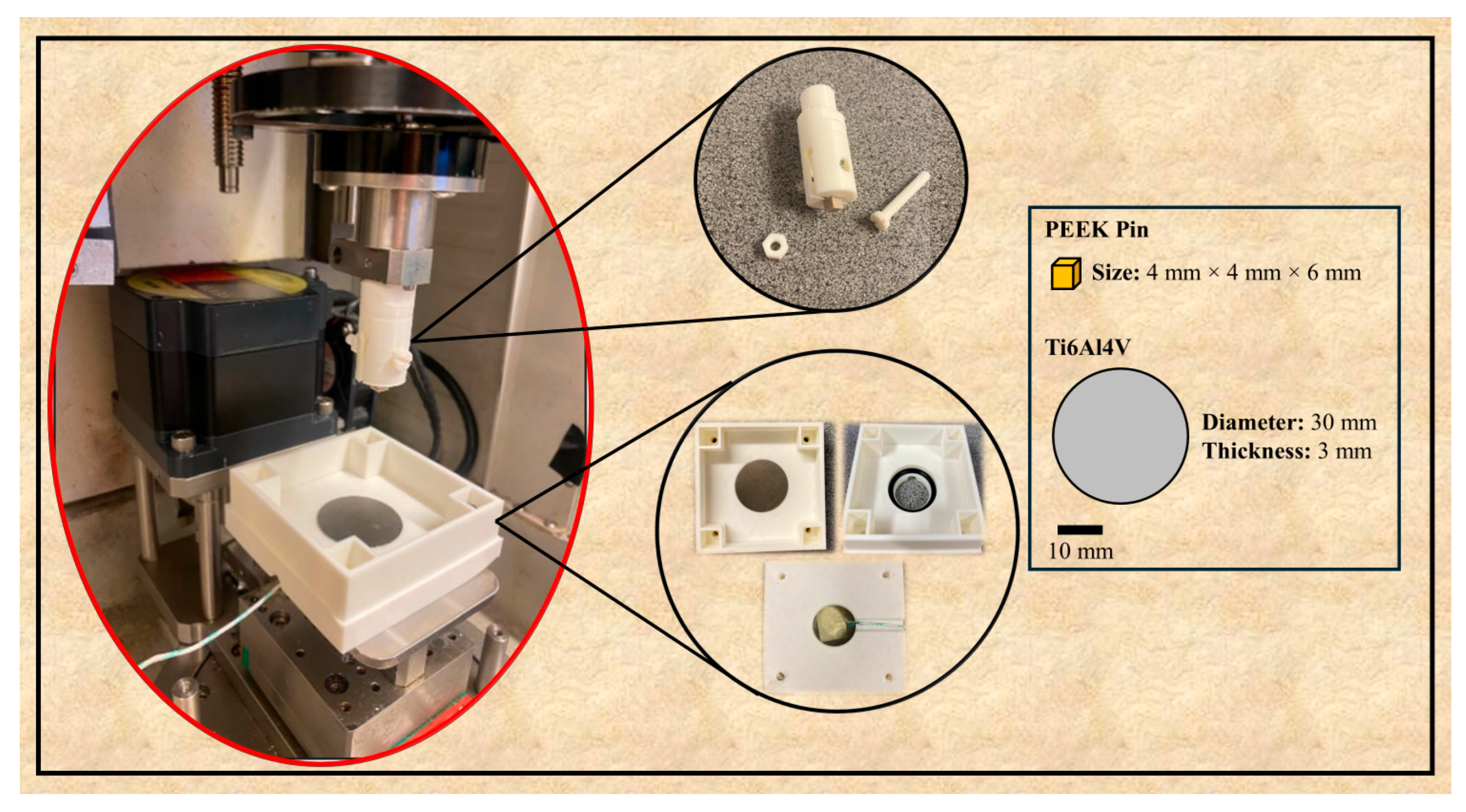 PEEK Pin

Size: 4 mm × 4 mm × 6 mm

Ti6Al4V

Diameter: 30 mm
Thickness: 3 mm

10 mm