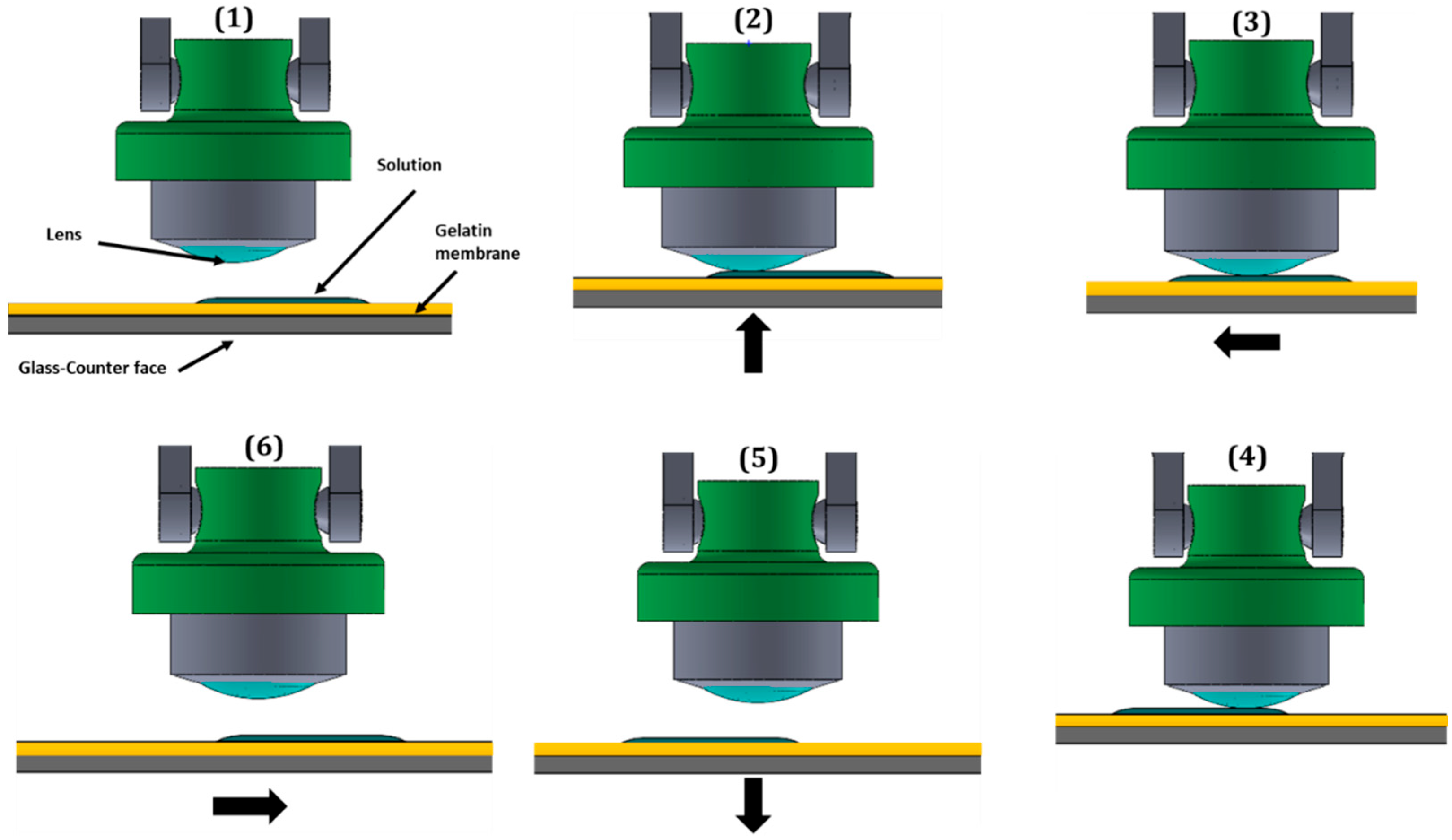 (1)

Solution

Lens

Gelatin membrane

Glass-Counter face

(2)

(3)

(6)

(5)

(4)