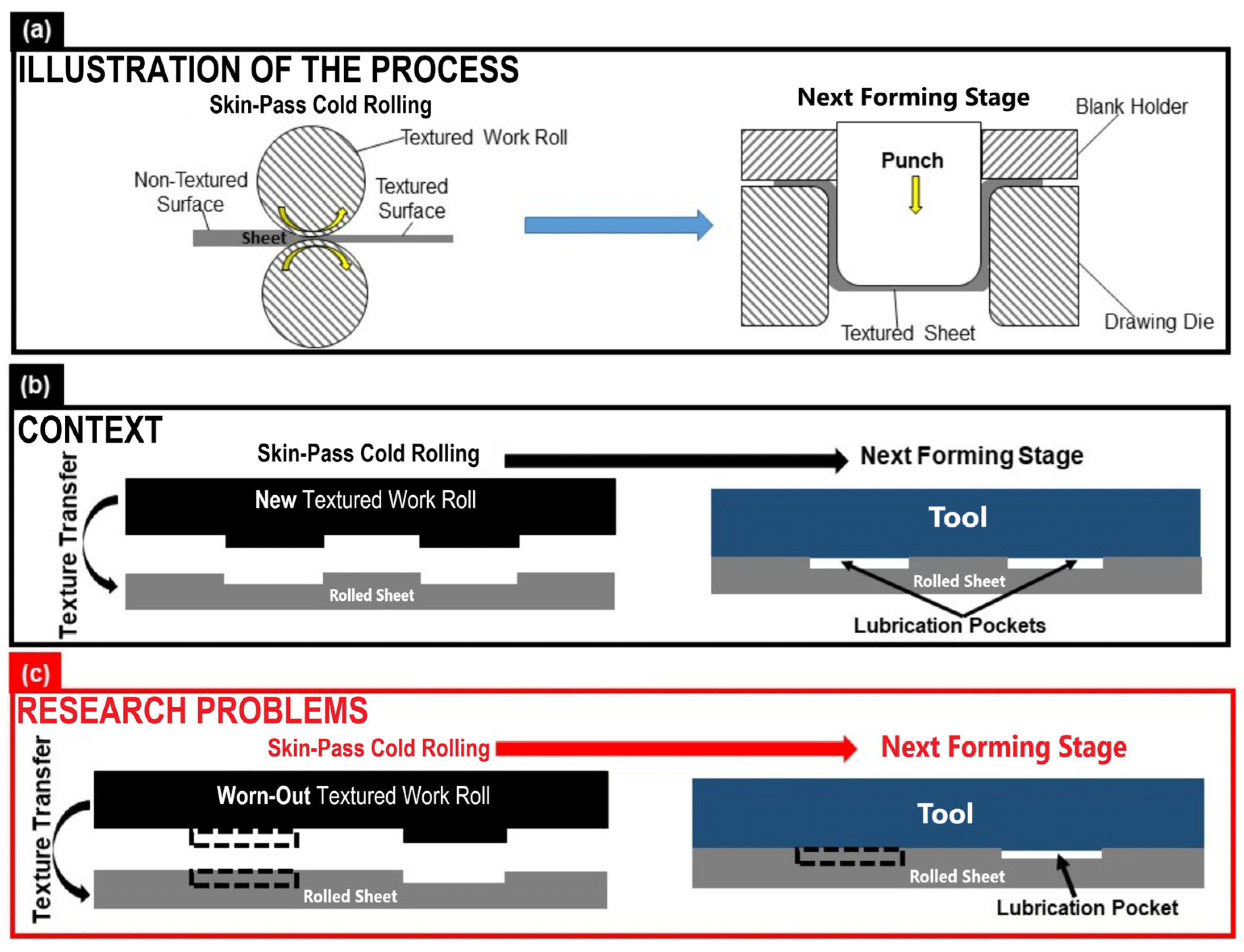 (a)
ILLUSTRATION OF THE PROCESS

Skin-Pass Cold Rolling

Textured Work Roll

Non-Textured Surface

Textured Surface

Sheet

Next Forming Stage

Blank Holder

Punch

Textured Sheet

Drawing Die

(b)
CONTEXT

Skin-Pass Cold Rolling

Next Forming Stage

Texture Transfer

New Textured Work Roll

Rolled Sheet

Tool

Rolled Sheet

Lubrication Pockets

(c)
RESEARCH PROBLEMS

Skin-Pass Cold Rolling

Next Forming Stage

Texture Transfer

Worn-Out Textured Work Roll

Rolled Sheet

Tool

Rolled Sheet

Lubrication Pocket