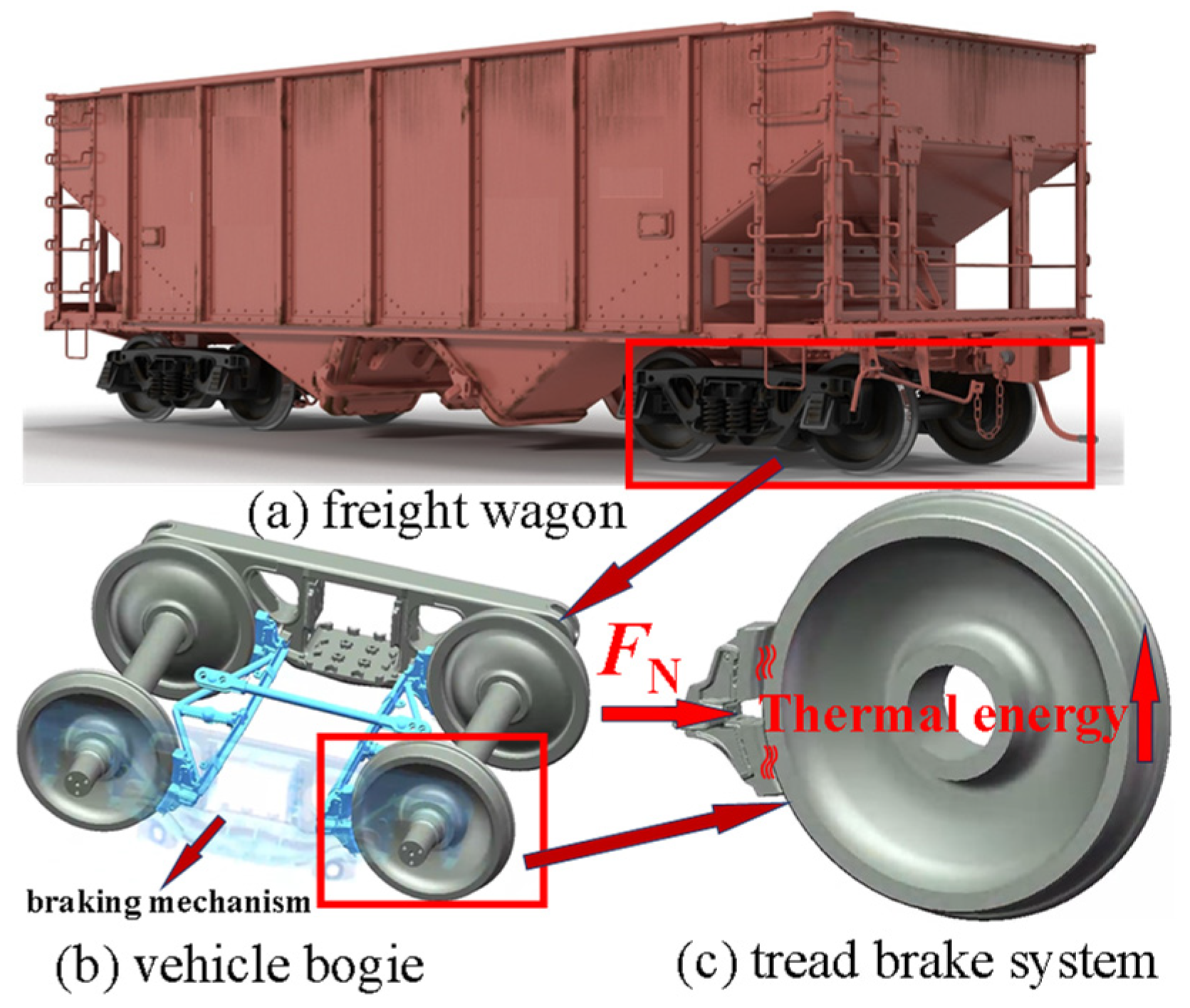 (a) freight wagon

$F_N$

Thermal energy

braking mechanism

(b) vehicle bogie

(c) tread brake system